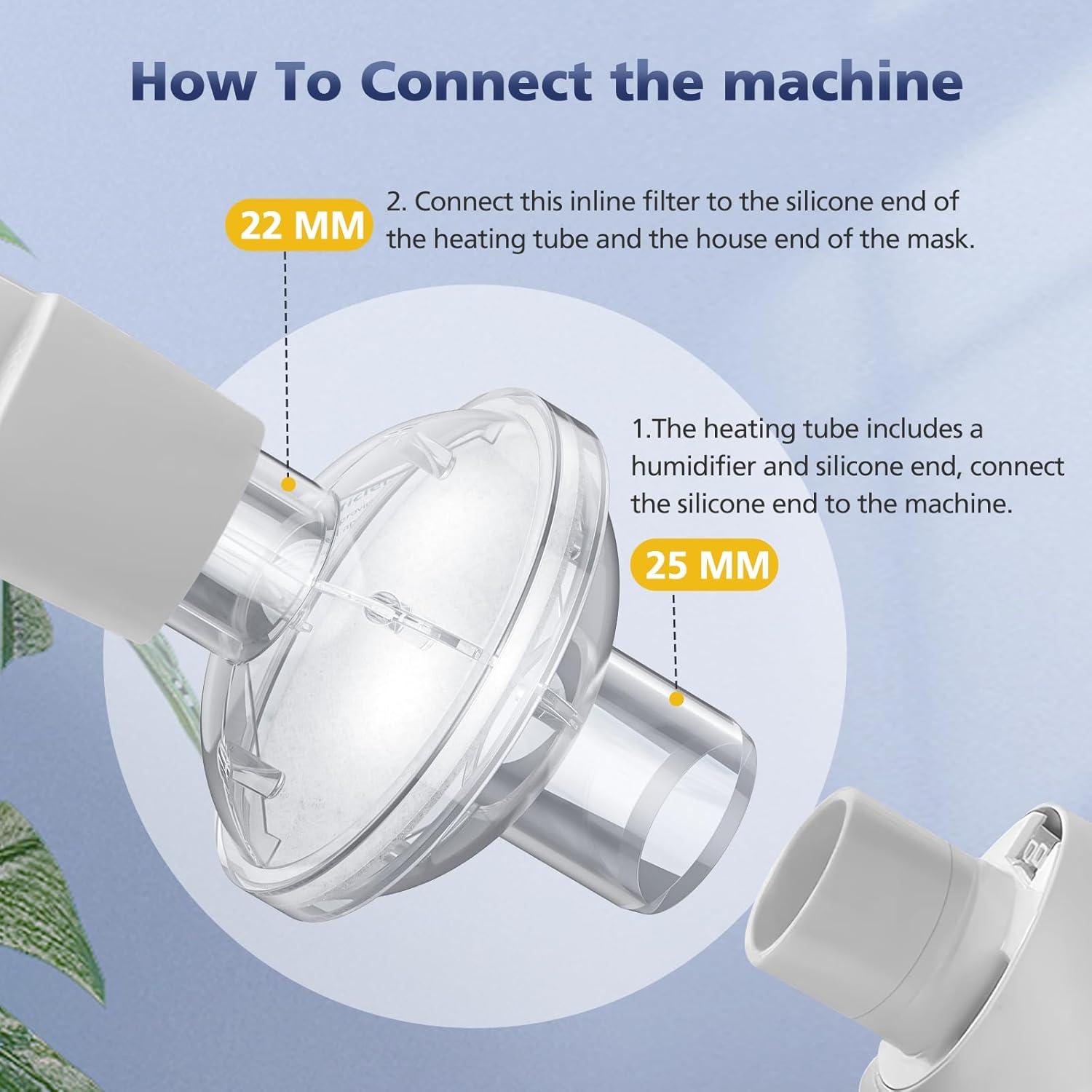 How To Connect the machine

22 MM

2. Connect this inline filter to the silicone end of the heating tube and the house end of the mask.

1.The heating tube includes a humidifier and silicone end, connect the silicone end to the machine.

25 MM