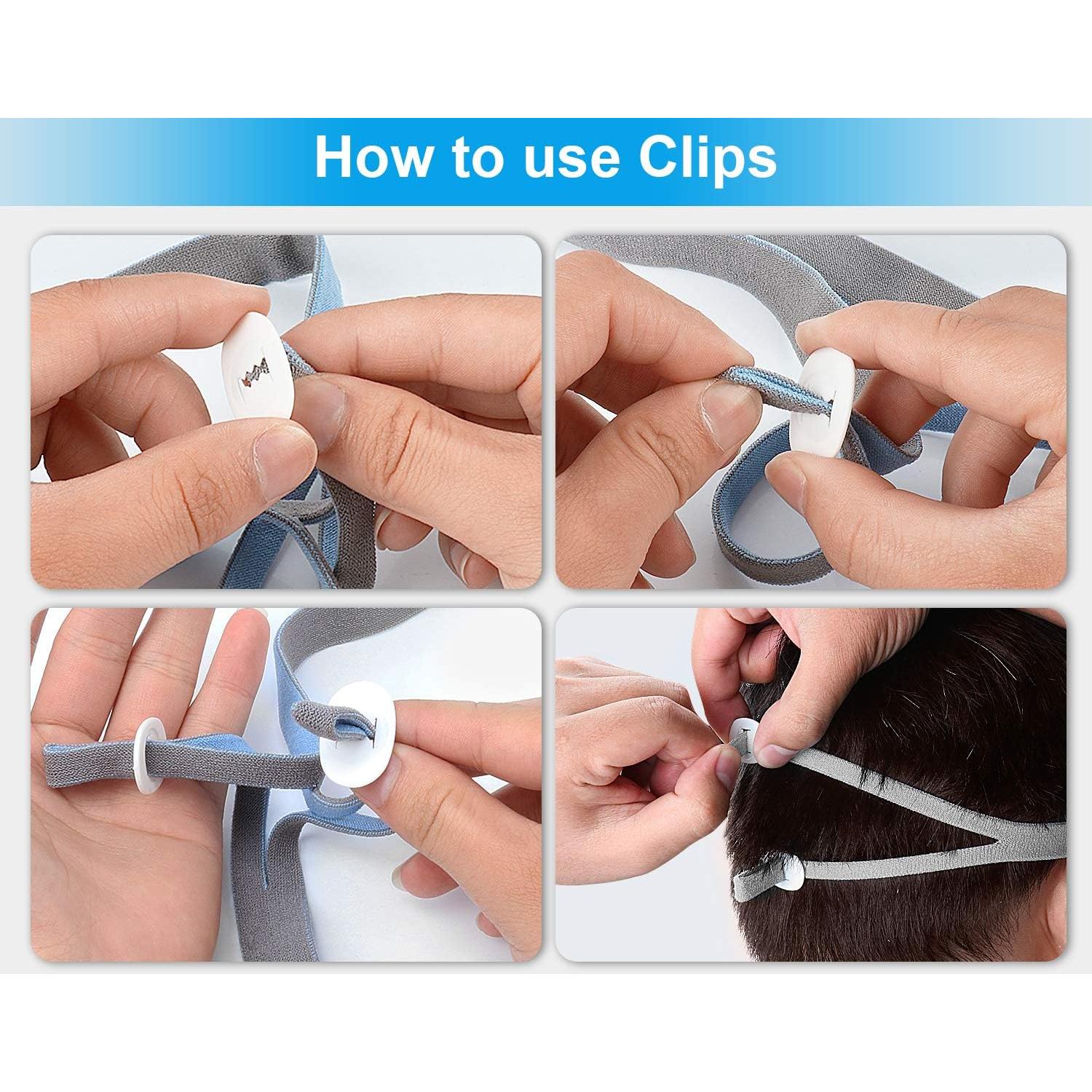 How to use Clips