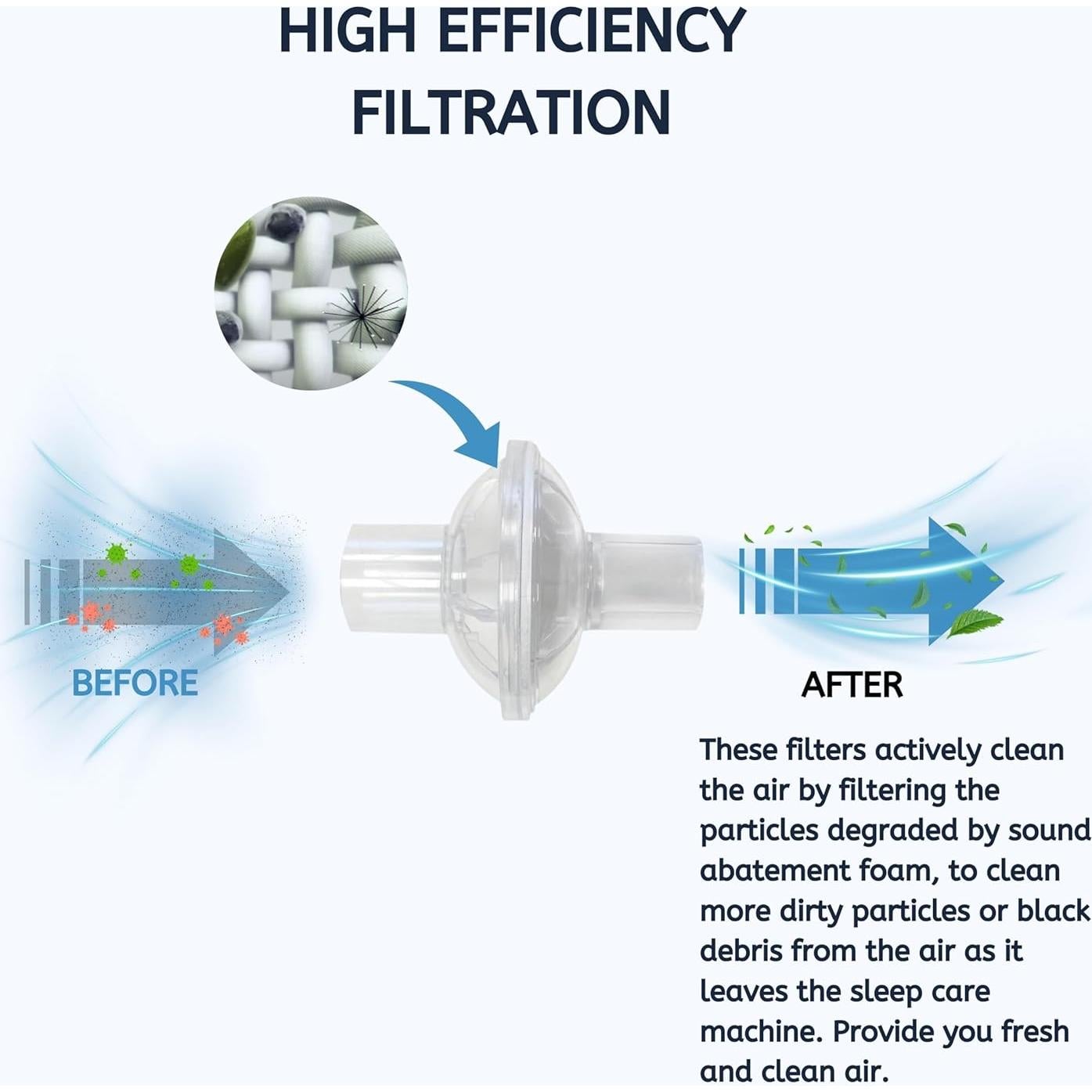 HIGH EFFICIENCY FILTRATION

BEFORE

AFTER

These filters actively clean the air by filtering the particles degraded by sound abatement foam, to clean more dirty particles or black debris from the air as it leaves the sleep care machine. Provide you fresh and clean air.