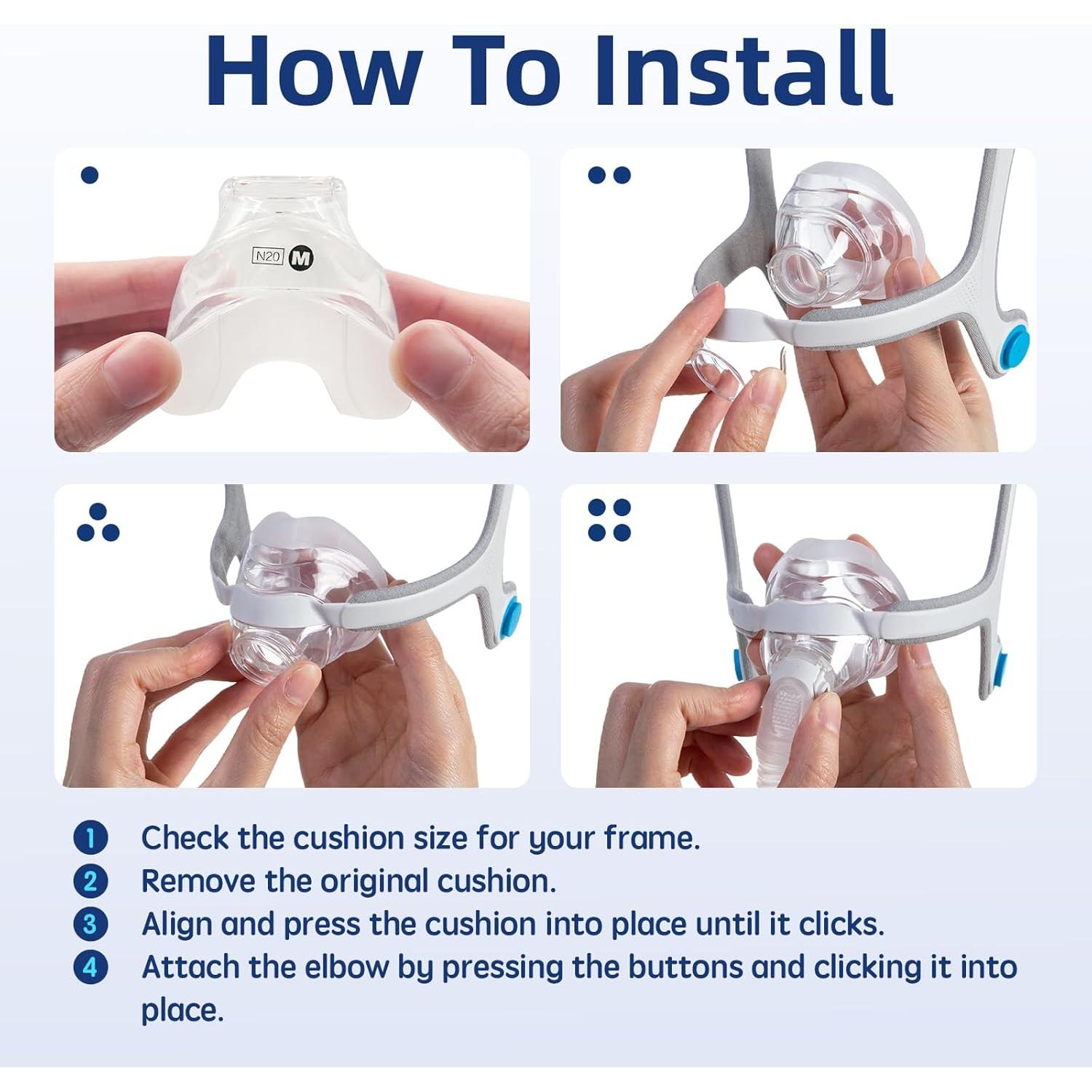 How To Install

N20 M

1 Check the cushion size for your frame.
2 Remove the original cushion.
3 Align and press the cushion into place until it clicks.
4 Attach the elbow by pressing the buttons and clicking it into place.