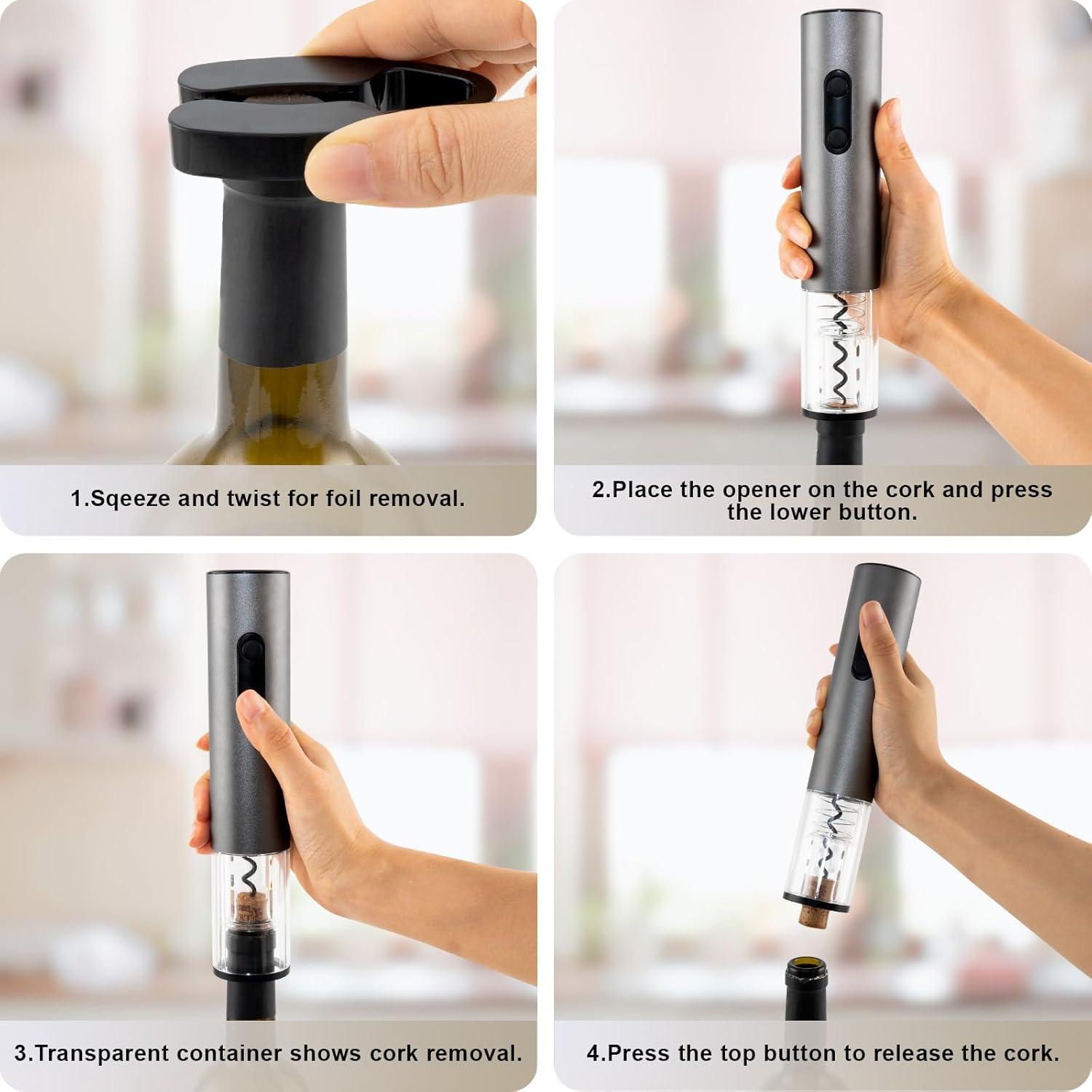 1.Sqeeze and twist for foil removal.

2.Place the opener on the cork and press the lower button.

3.Transparent container shows cork removal.

4.Press the top button to release the cork.