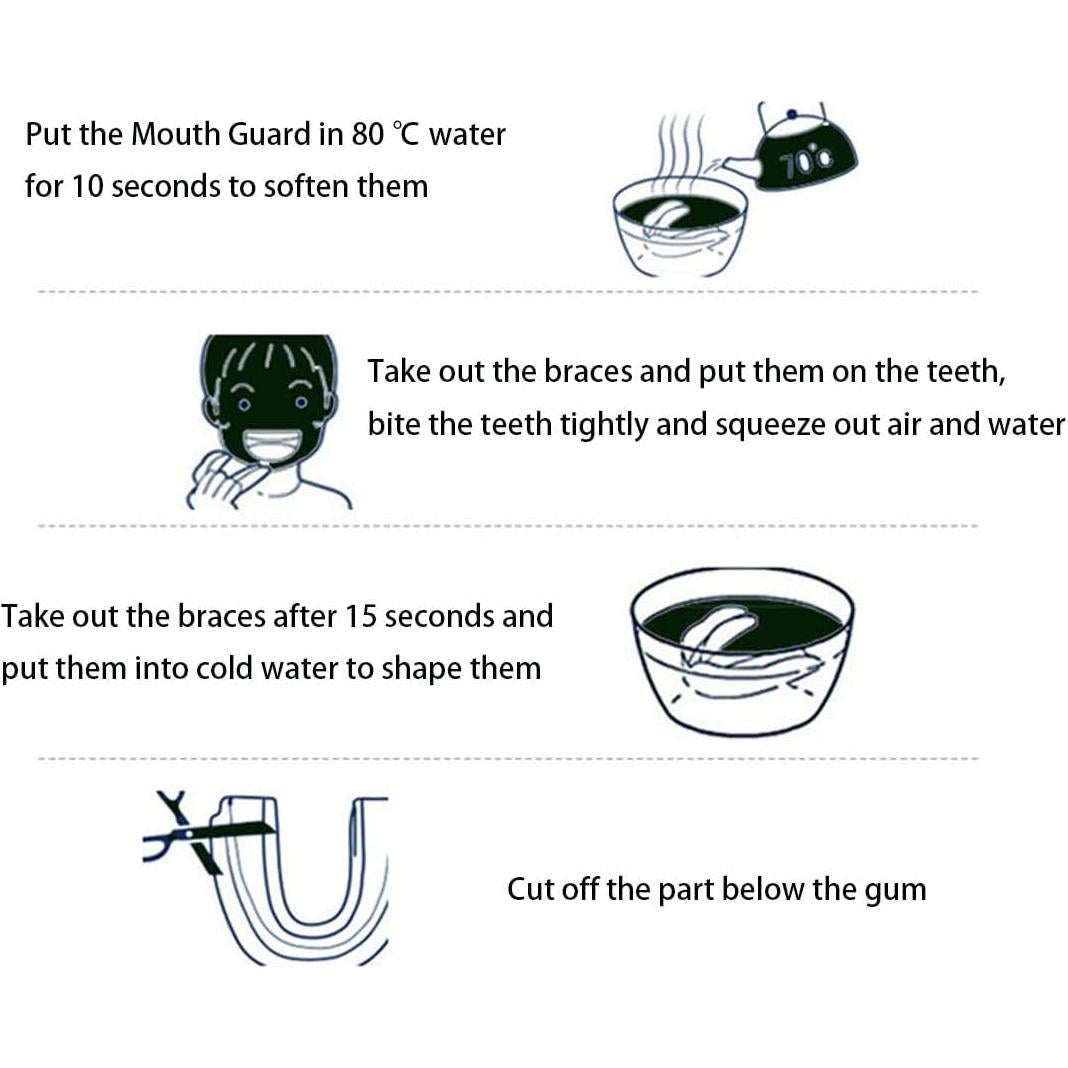 Put the Mouth Guard in 80 ℃ water for 10 seconds to soften them

70℃

Take out the braces and put them on the teeth, bite the teeth tightly and squeeze out air and water

Take out the braces after 15 seconds and put them into cold water to shape them

Cut off the part below the gum