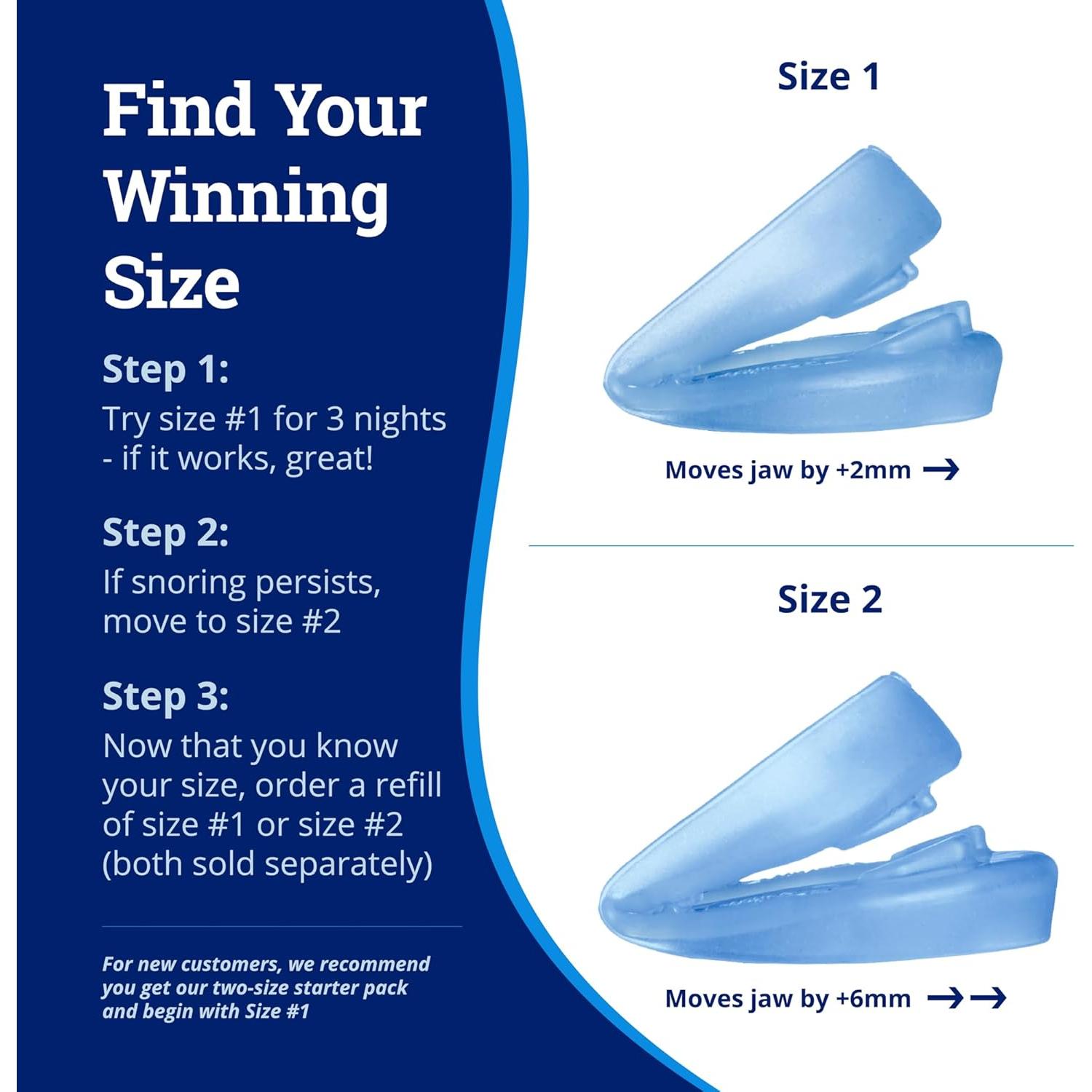 Find Your Winning Size

Step 1:
Try size #1 for 3 nights - if it works, great!

Step 2:
If snoring persists, move to size #2

Step 3:
Now that you know your size, order a refill of size #1 or size #2 (both sold separately)

For new customers, we recommend you get our two-size starter pack and begin with Size #1

Size 1

Moves jaw by +2mm →

Size 2

Moves jaw by +6mm →→