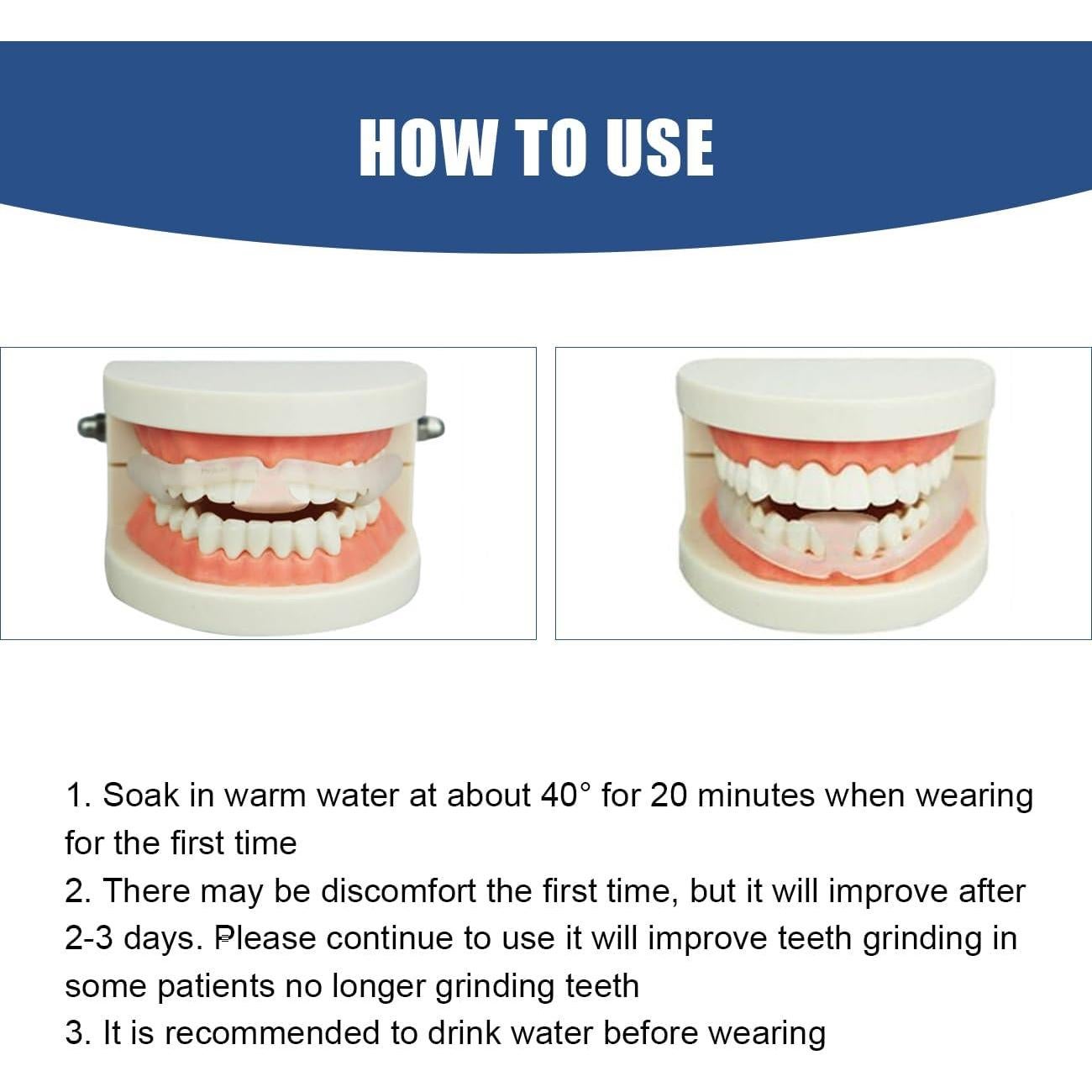 HOW TO USE

1. Soak in warm water at about 40° for 20 minutes when wearing for the first time
2. There may be discomfort the first time, but it will improve after 2-3 days. Please continue to use it will improve teeth grinding in some patients no longer grinding teeth
3. It is recommended to drink water before wearing