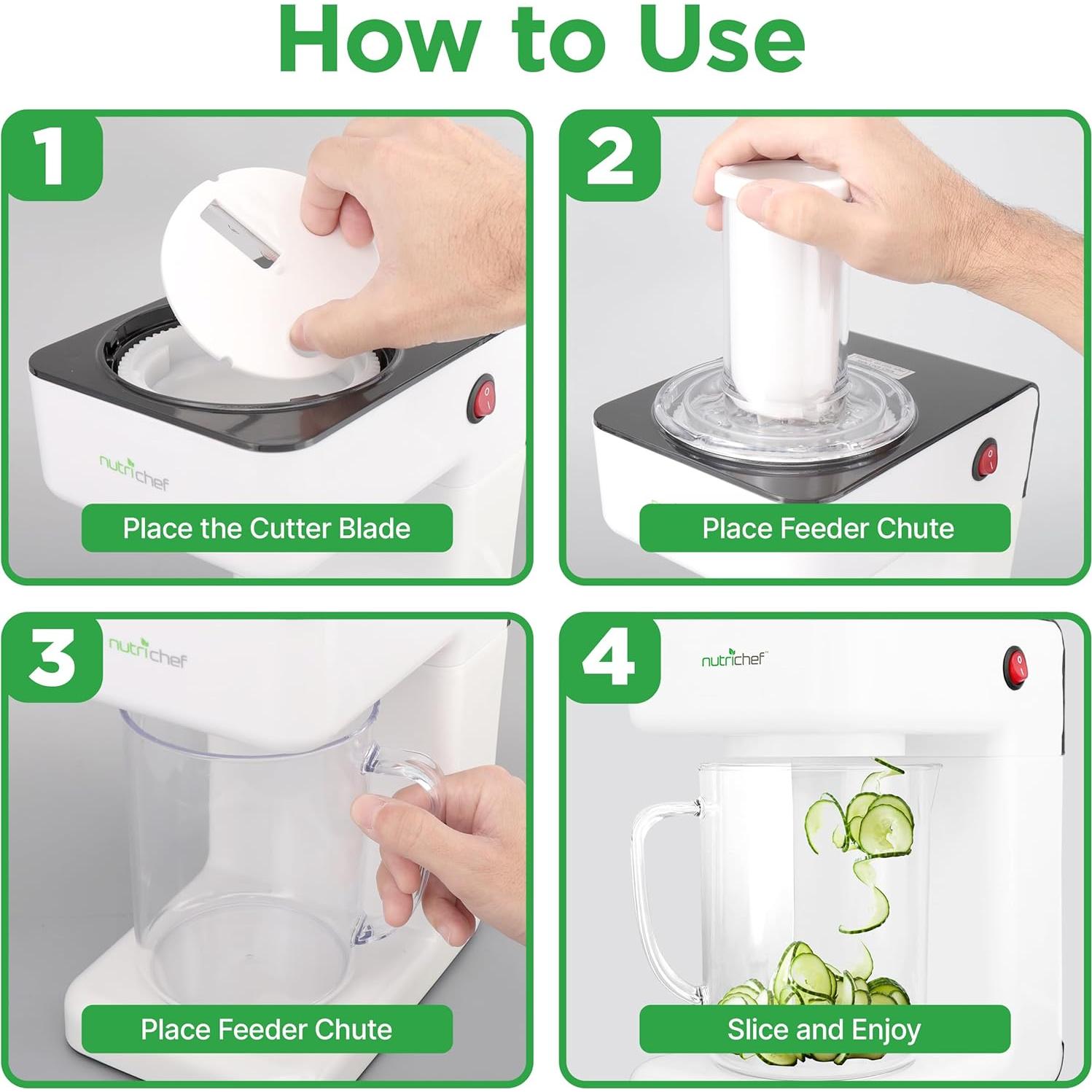 How to Use

1

nutrichef

Place the Cutter Blade

2

Place Feeder Chute

3

nutrichef

Place Feeder Chute

4

nutrichef

Slice and Enjoy