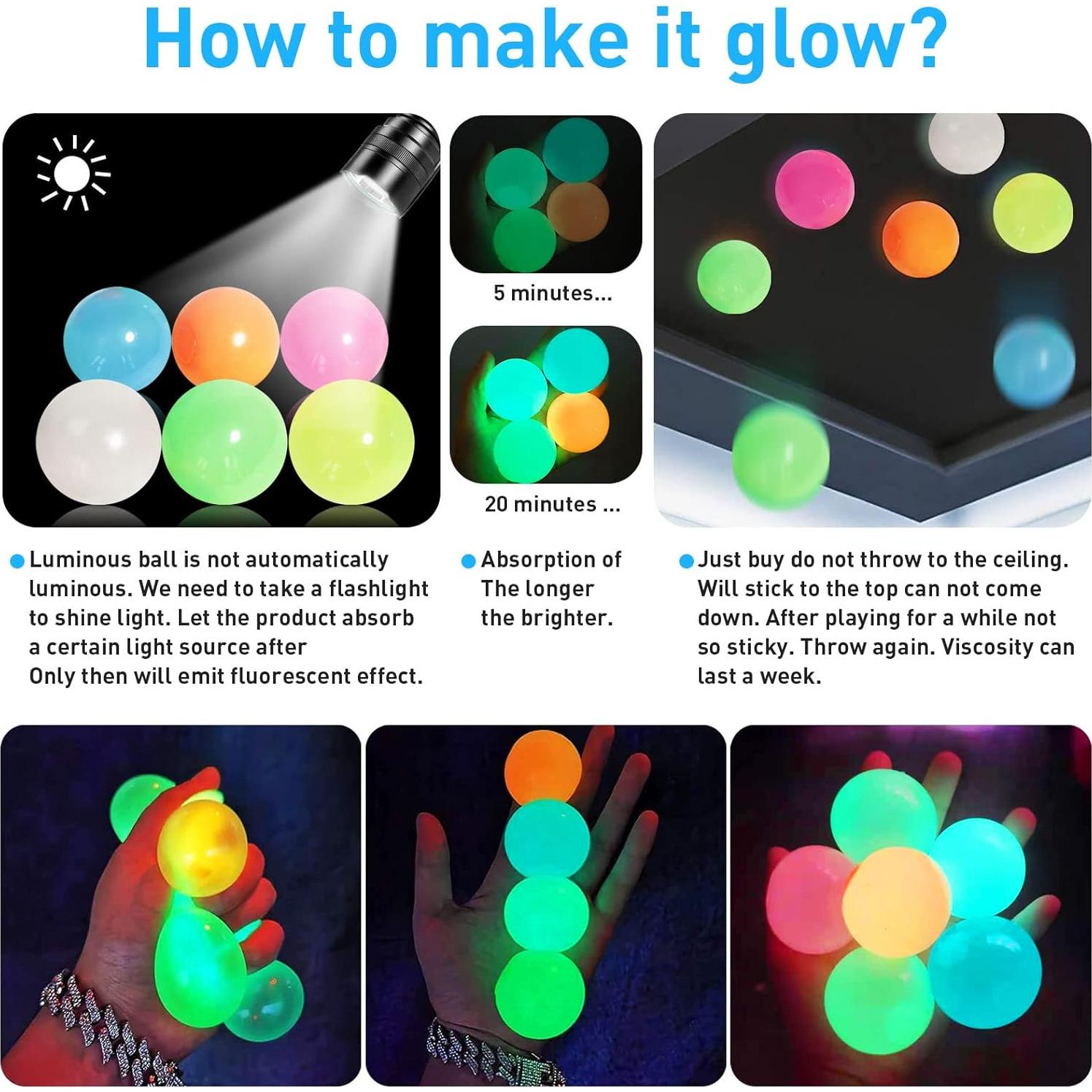 How to make it glow?

5 minutes...

20 minutes ...

Luminous ball is not automatically luminous. We need to take a flashlight to shine light. Let the product absorb a certain light source after
Only then will emit fluorescent effect.

Absorption of
The longer
the brighter.

Just buy do not throw to the ceiling. Will stick to the top can not come down. After playing for a while not so sticky. Throw again. Viscosity can last a week.