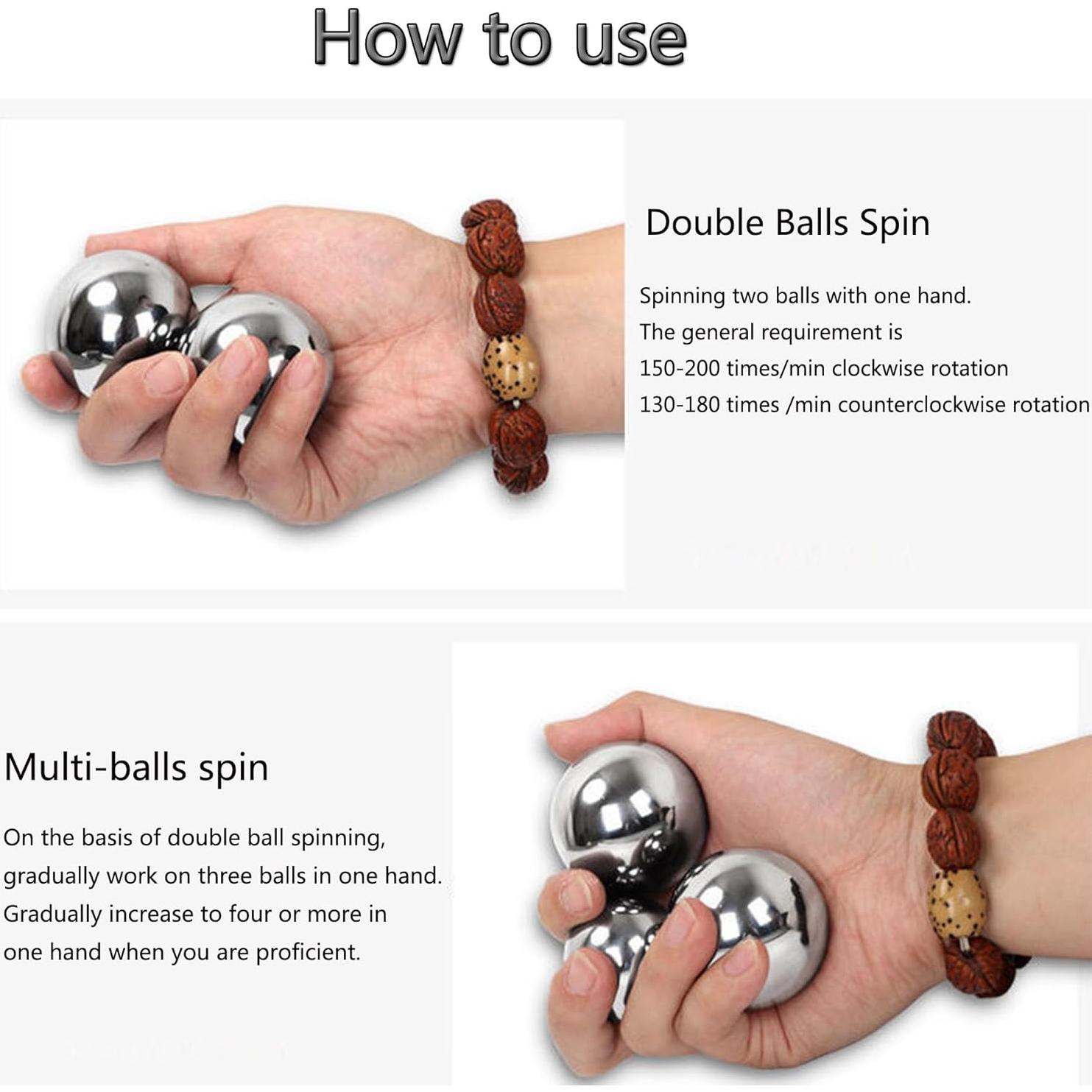 How to use

Double Balls Spin

Spinning two balls with one hand.
The general requirement is
150-200 times/min clockwise rotation
130-180 times /min counterclockwise rotation

Multi-balls spin

On the basis of double ball spinning, gradually work on three balls in one hand. Gradually increase to four or more in one hand when you are proficient.