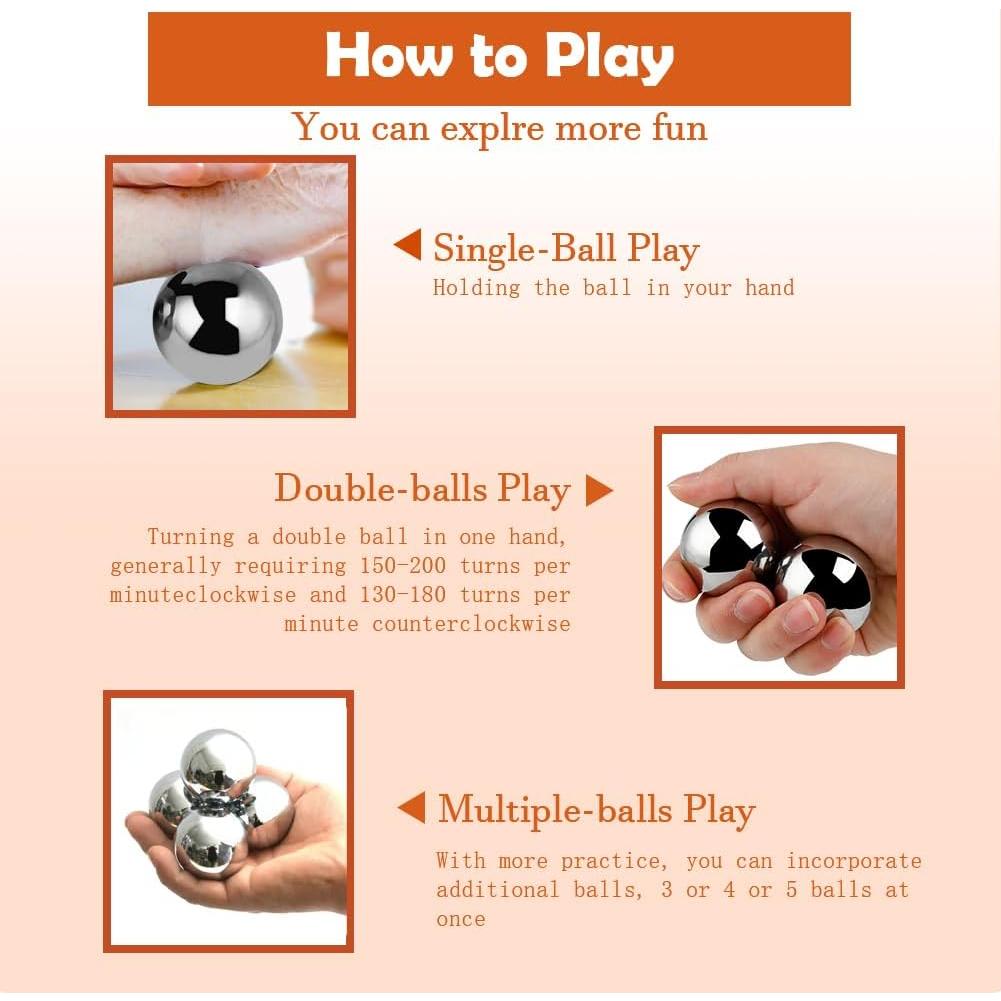 How to Play

You can explre more fun

Single-Ball Play

Holding the ball in your hand

Double-balls Play

Turning a double ball in one hand, generally requiring 150-200 turns per minuteclockwise and 130-180 turns per minute counterclockwise

Multiple-balls Play

With more practice, you can incorporate additional balls, 3 or 4 or 5 balls at once