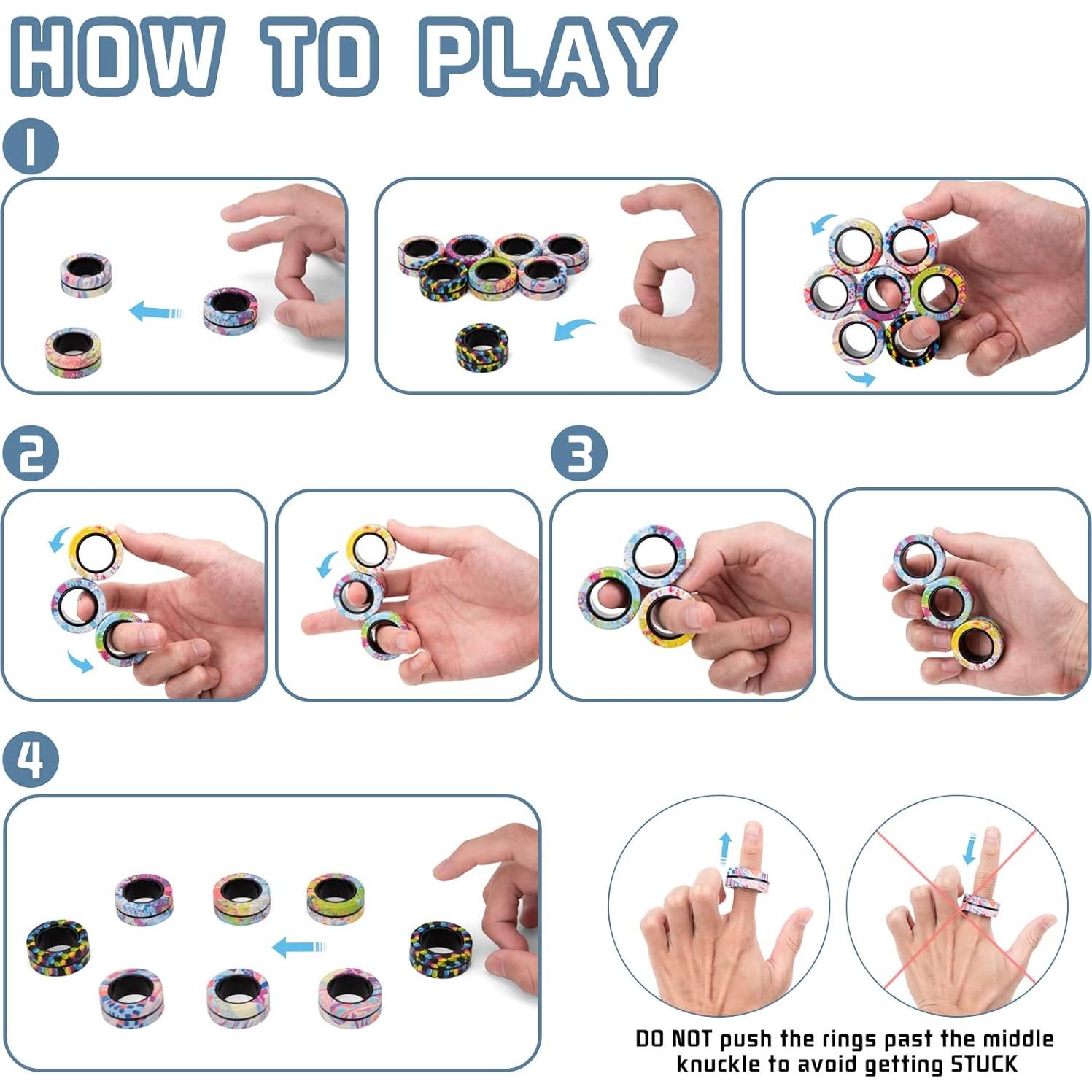 HOW TO PLAY

1

2

3

4

DO NOT push the rings past the middle knuckle to avoid getting STUCK