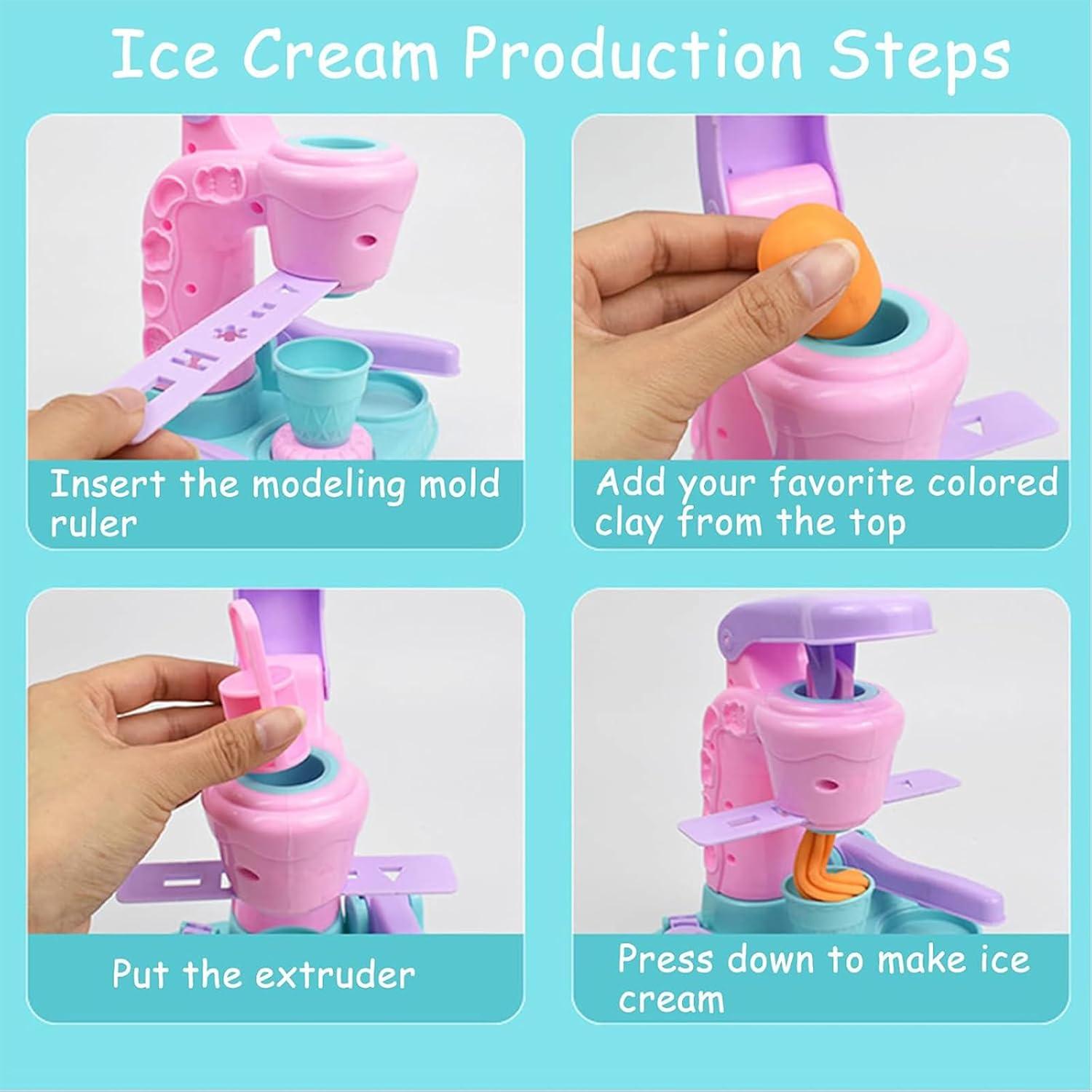 Ice Cream Production Steps

Insert the modeling mold ruler

Add your favorite colored clay from the top

Put the extruder

Press down to make ice cream