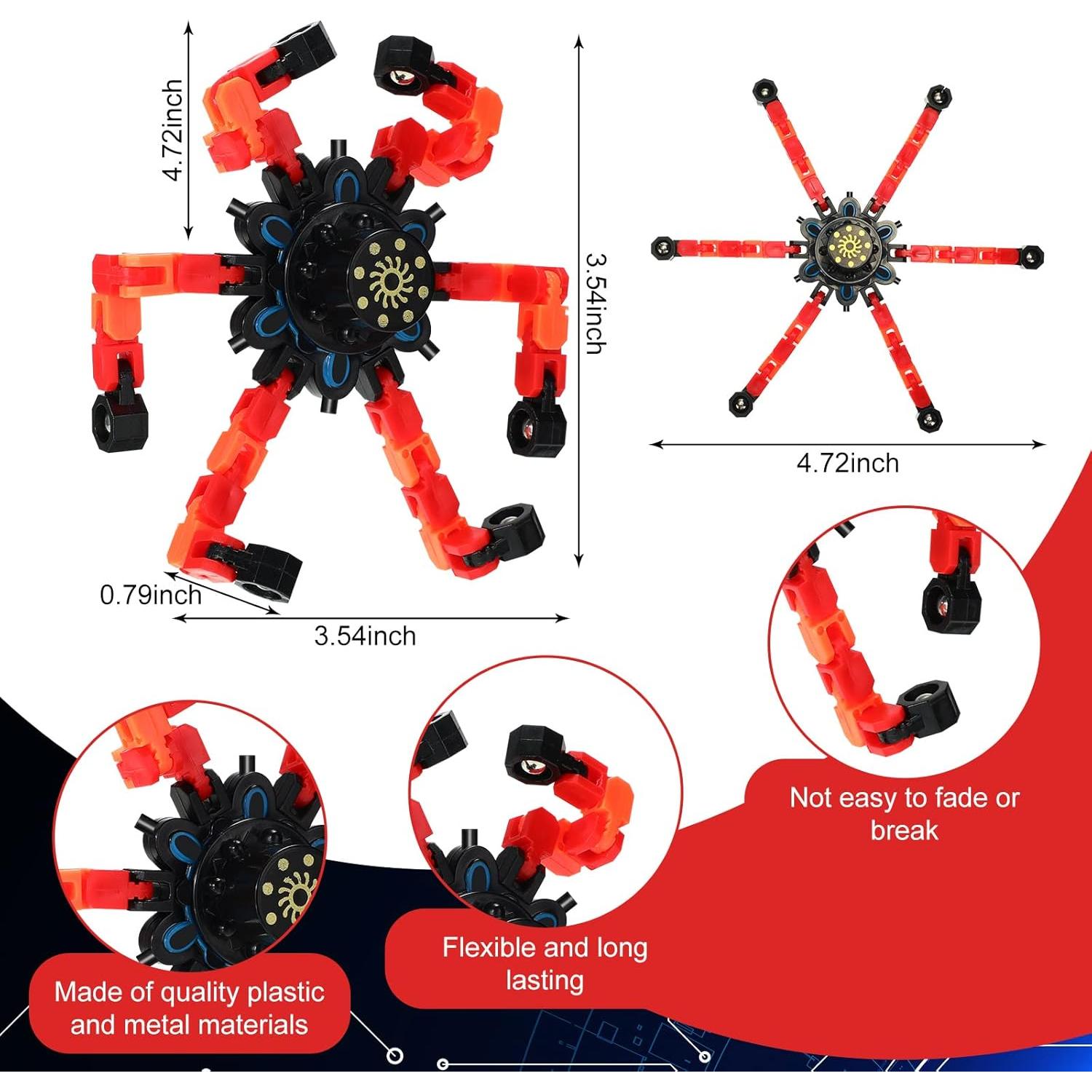 4.72inch

3.54inch

0.79inch

3.54inch

4.72inch

Not easy to fade or break

Flexible and long lasting

Made of quality plastic and metal materials