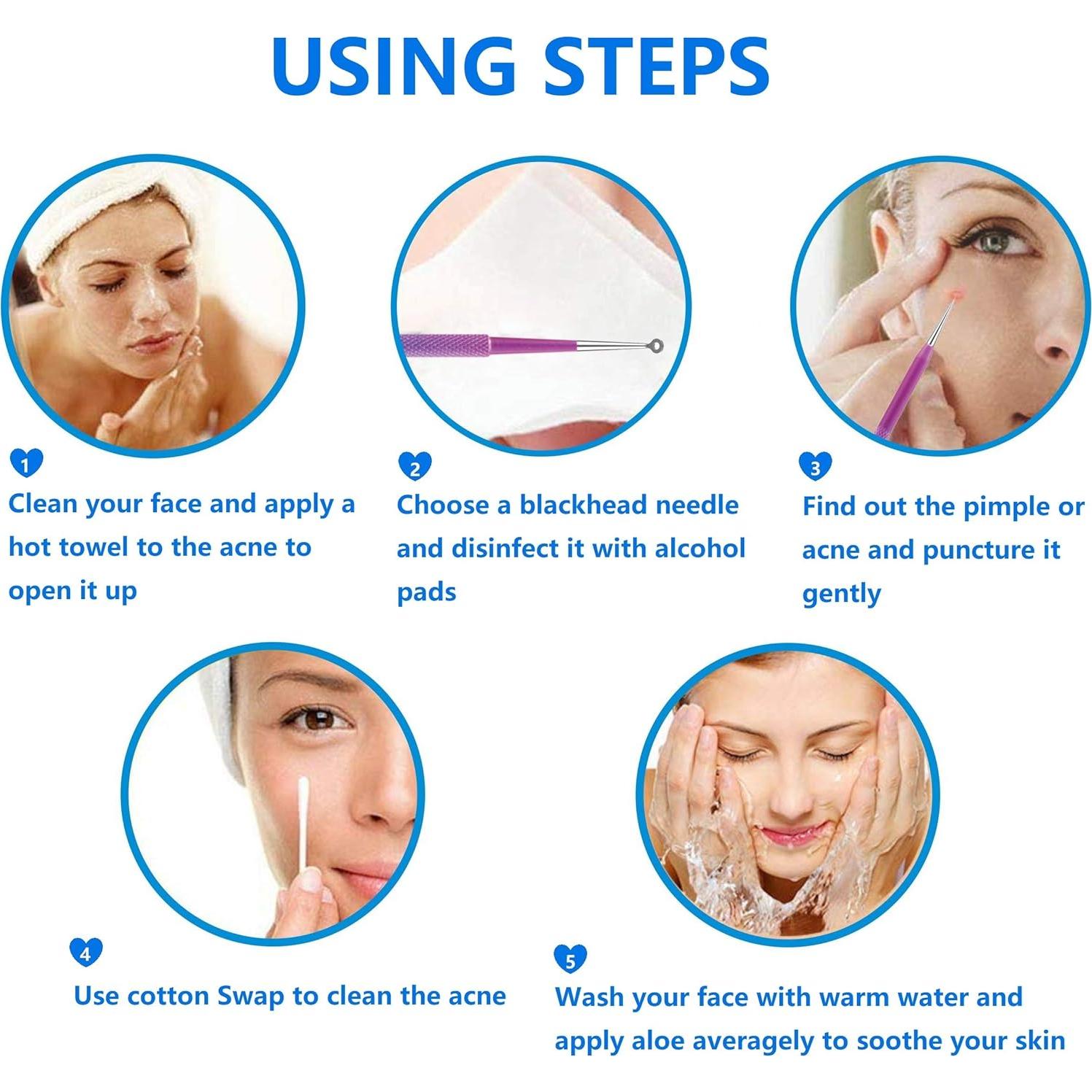 USING STEPS

1
Clean your face and apply a hot towel to the acne to open it up

2
Choose a blackhead needle and disinfect it with alcohol pads

3
Find out the pimple or acne and puncture it gently

4
Use cotton Swap to clean the acne

5
Wash your face with warm water and apply aloe averagely to soothe your skin