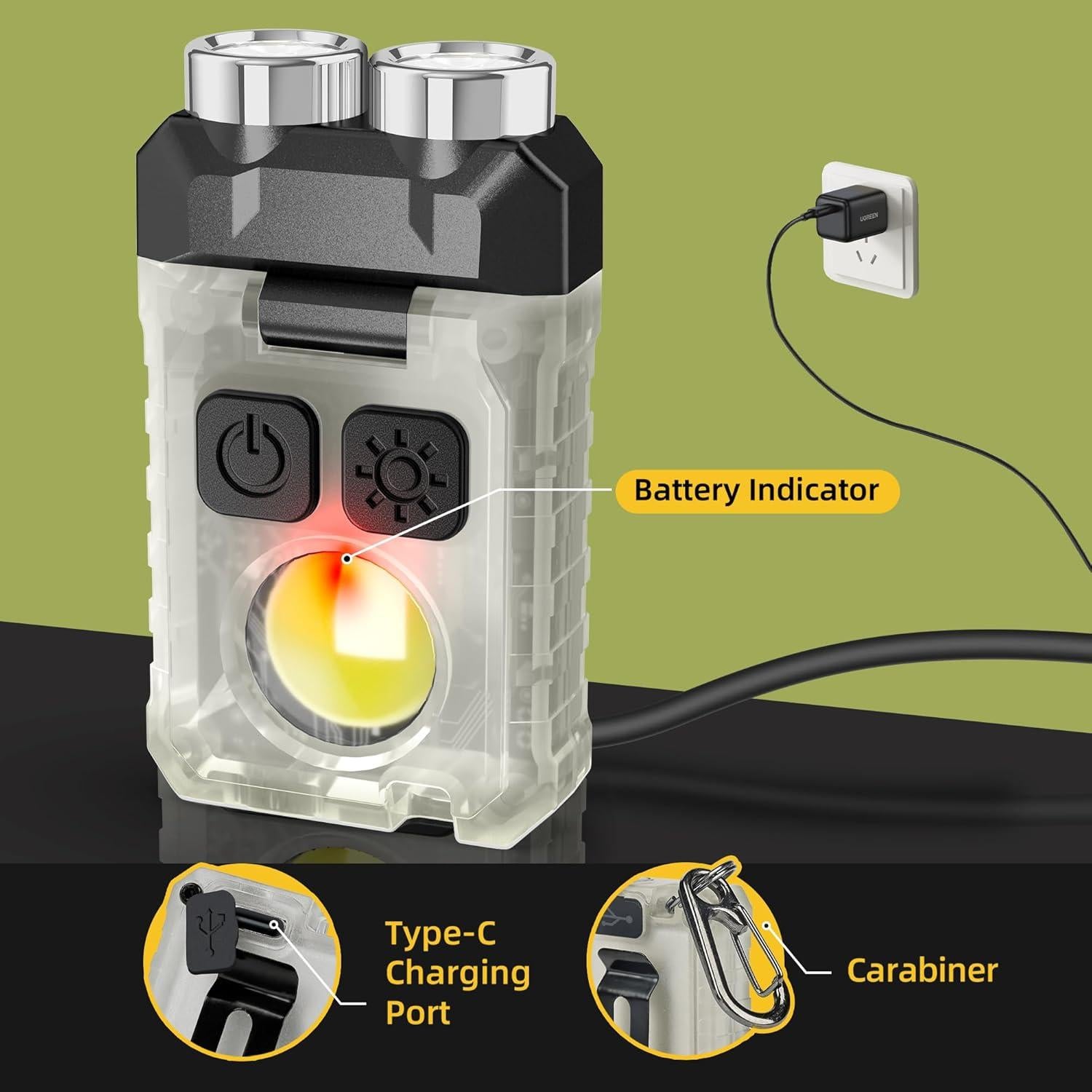 UGREEN

Battery Indicator

Type-C Charging Port

Carabiner