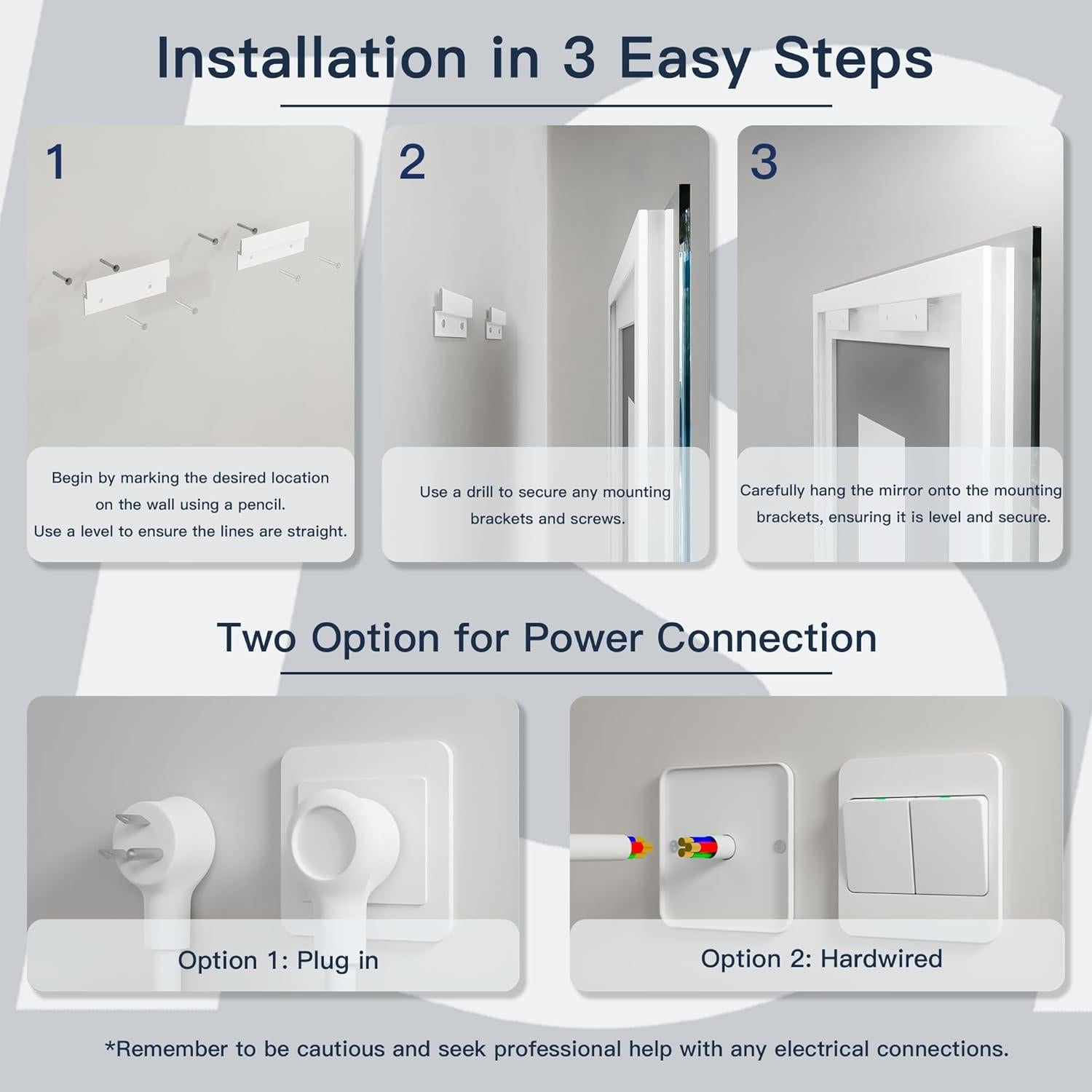 Installation in 3 Easy Steps

1

Begin by marking the desired location on the wall using a pencil.
Use a level to ensure the lines are straight.

2

Use a drill to secure any mounting brackets and screws.

3

Carefully hang the mirror onto the mounting brackets, ensuring it is level and secure.

Two Option for Power Connection

Option 1: Plug in

Option 2: Hardwired

*Remember to be cautious and seek professional help with any electrical connections.