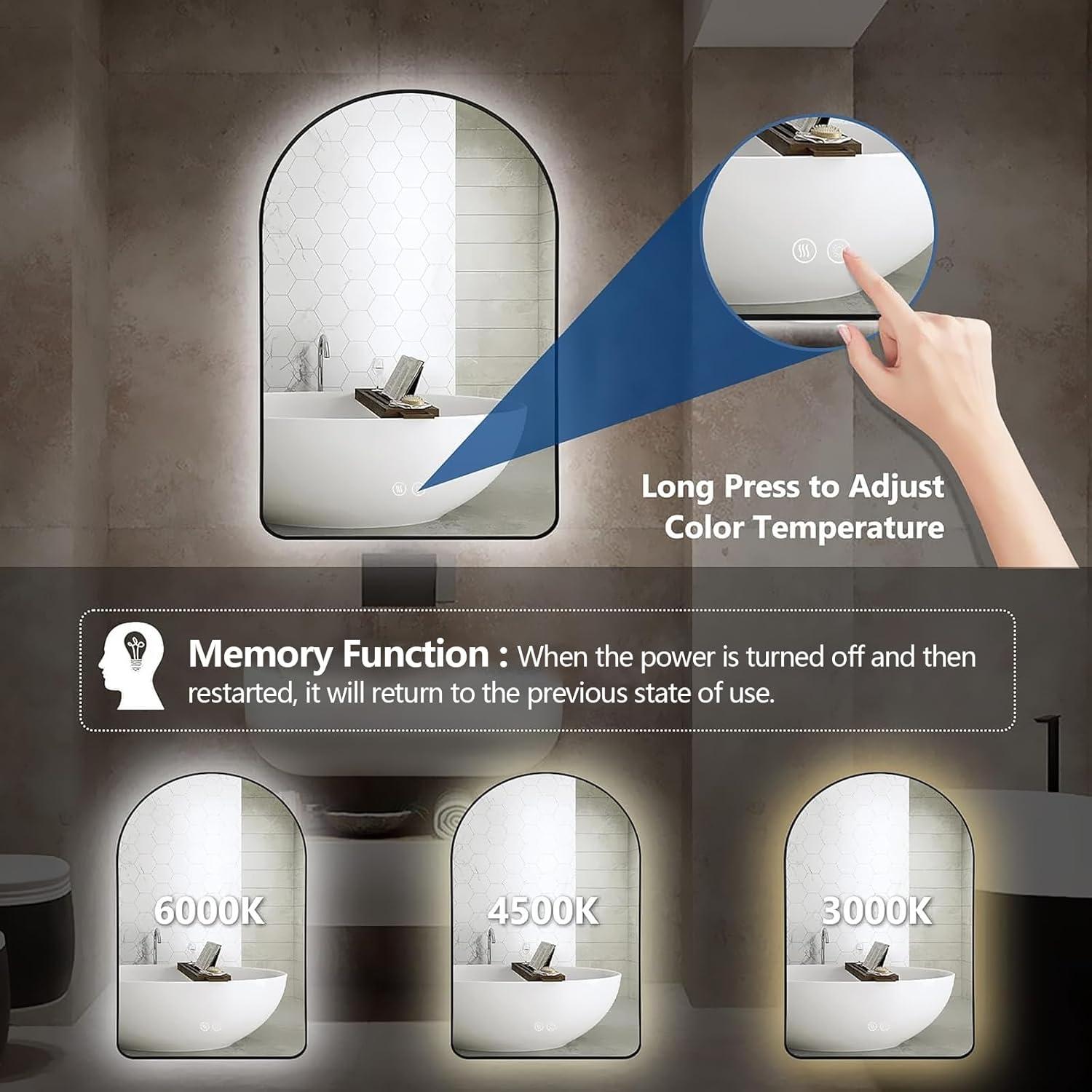 Long Press to Adjust Color Temperature

Memory Function : When the power is turned off and then restarted, it will return to the previous state of use.

6000K

4500K

3000K