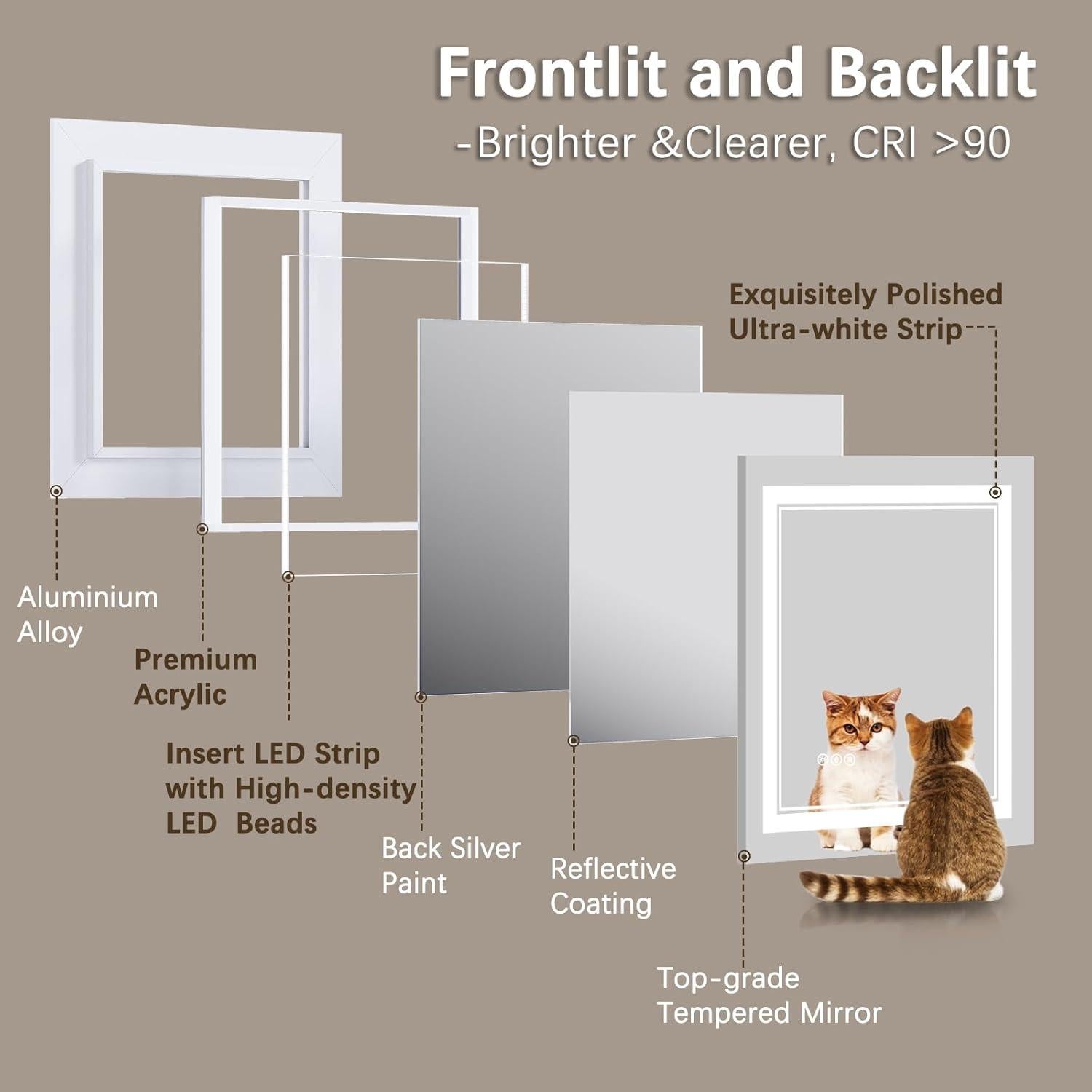 Frontlit and Backlit

-Brighter &Clearer, CRI >90

Exquisitely Polished Ultra-white Strip

Aluminium Alloy

Premium Acrylic

Insert LED Strip with High-density LED Beads

Back Silver Paint

Reflective Coating

Top-grade Tempered Mirror