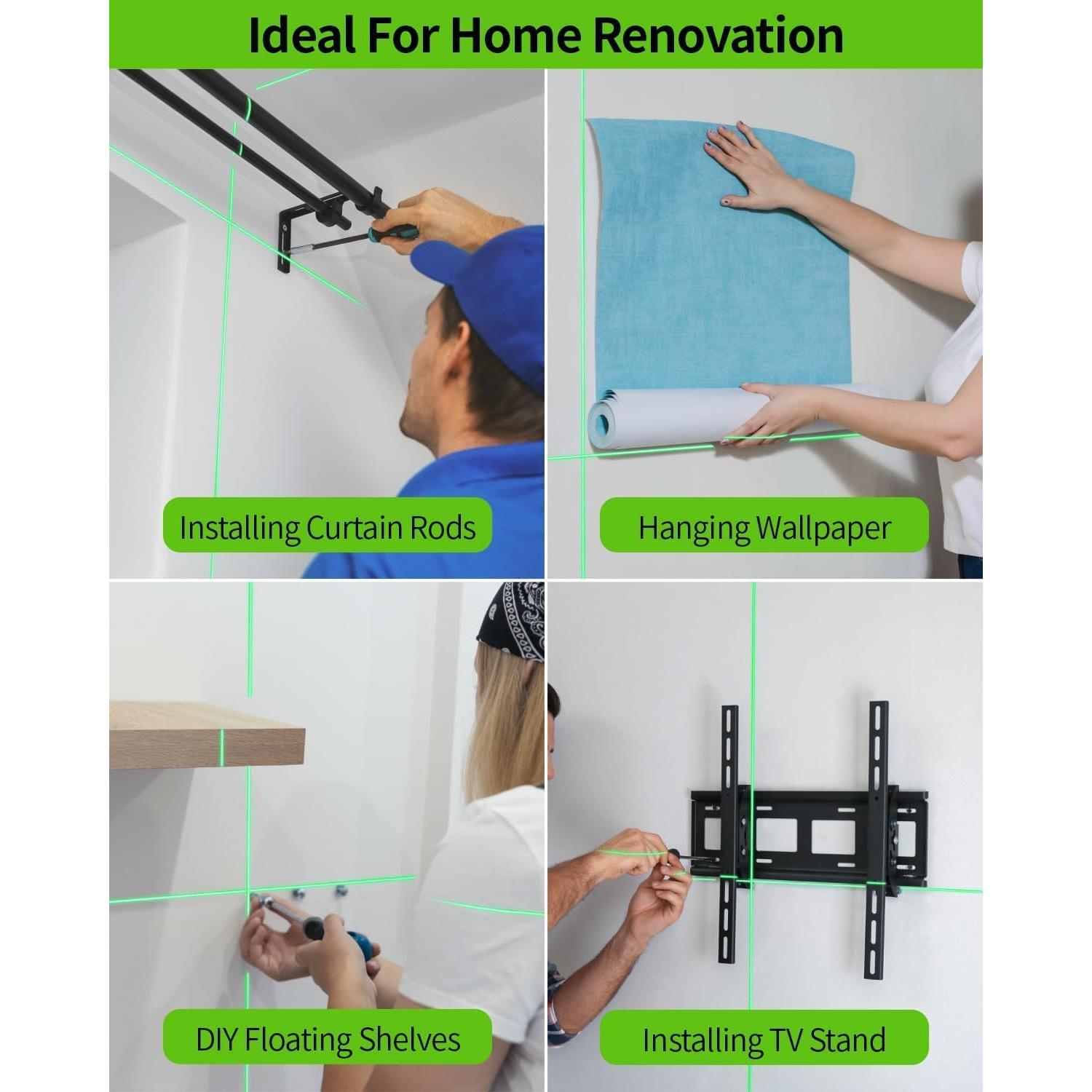 Ideal For Home Renovation

Installing Curtain Rods

Hanging Wallpaper

DIY Floating Shelves

Installing TV Stand