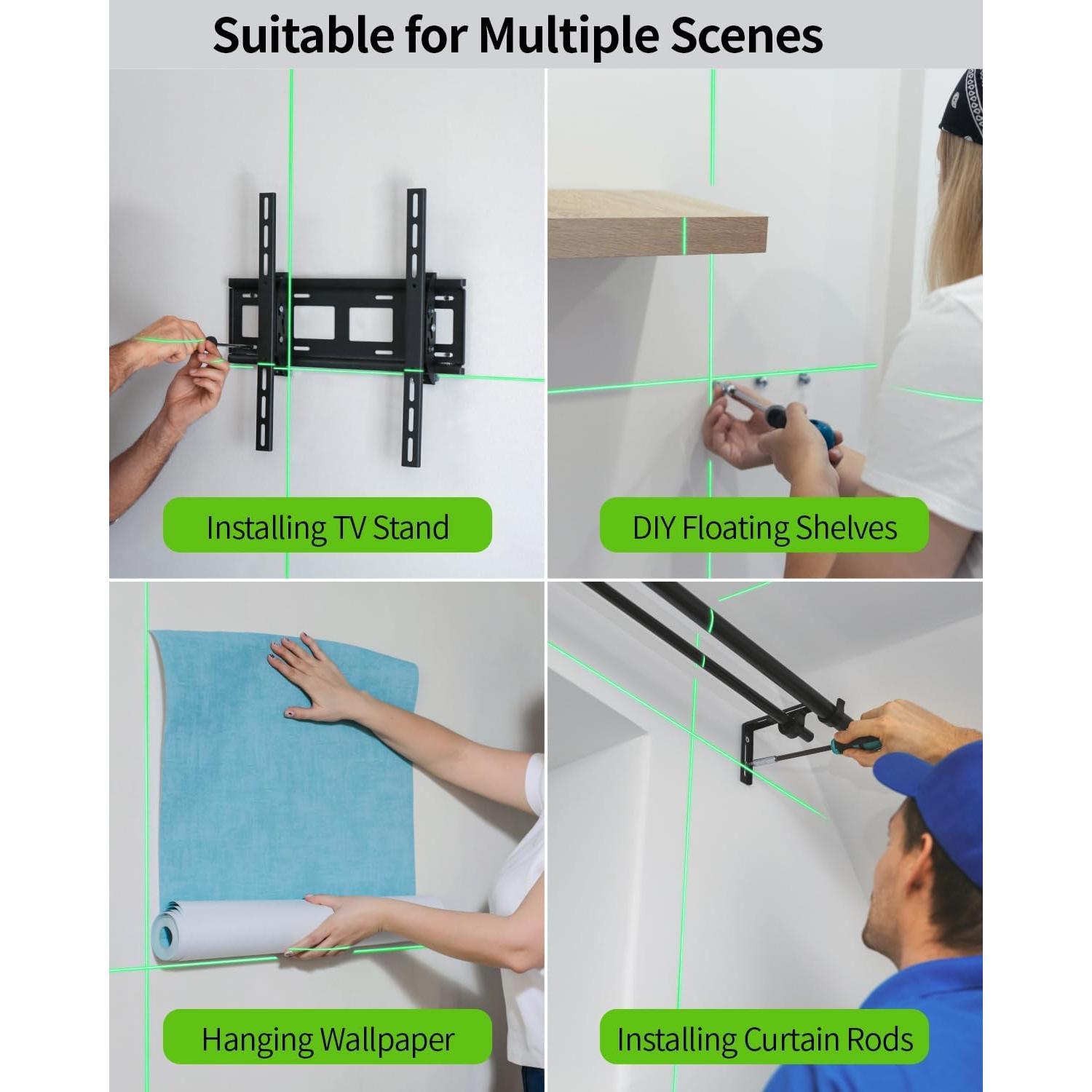 Suitable for Multiple Scenes

Installing TV Stand

DIY Floating Shelves

Hanging Wallpaper

Installing Curtain Rods