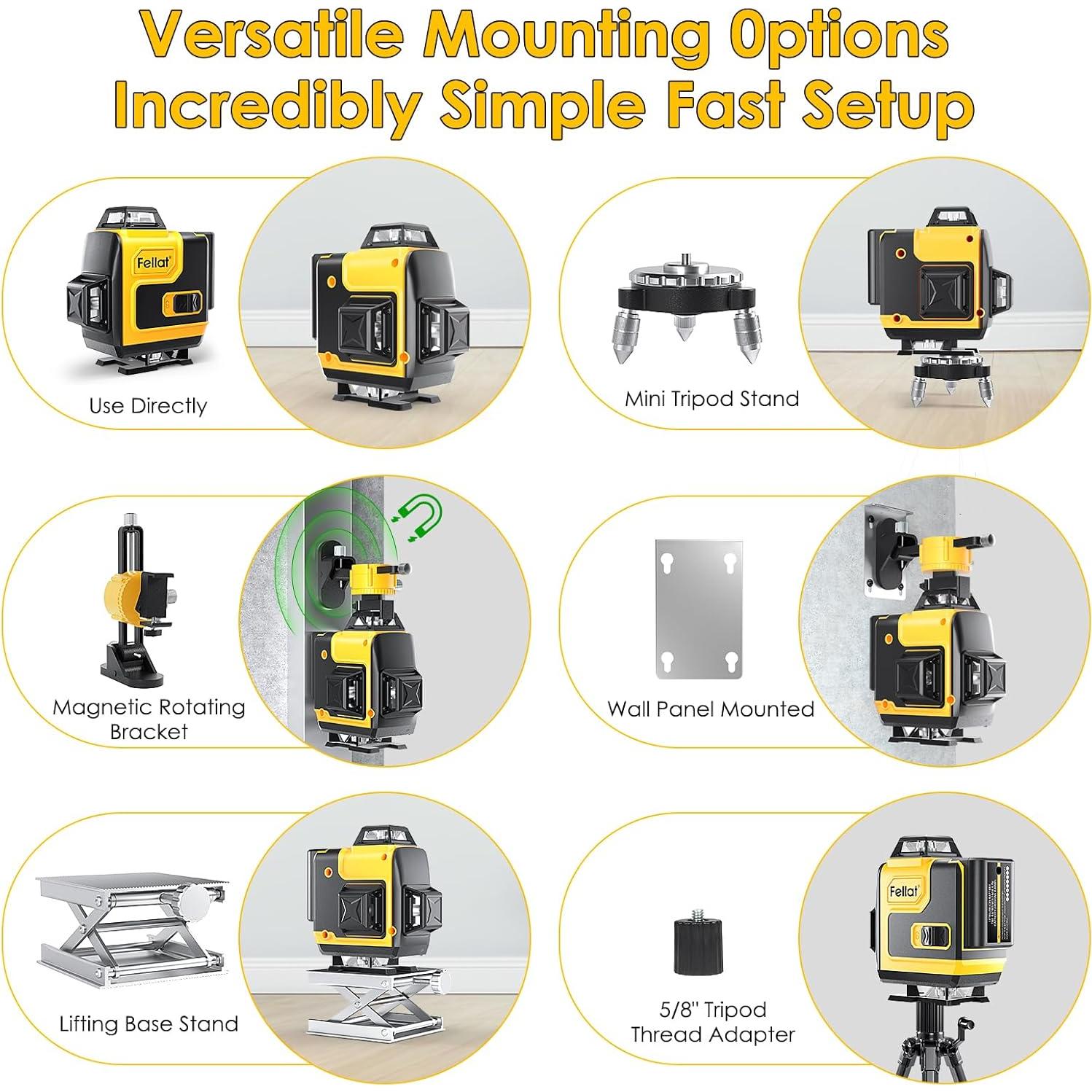 Versatile Mounting 0ptions
Incredibly Simple Fast Setup

Fellat

Use Directly

Mini Tripod Stand

Magnetic Rotating Bracket

Wall Panel Mounted

Lifting Base Stand

Fellat

5/8" Tripod Thread Adapter