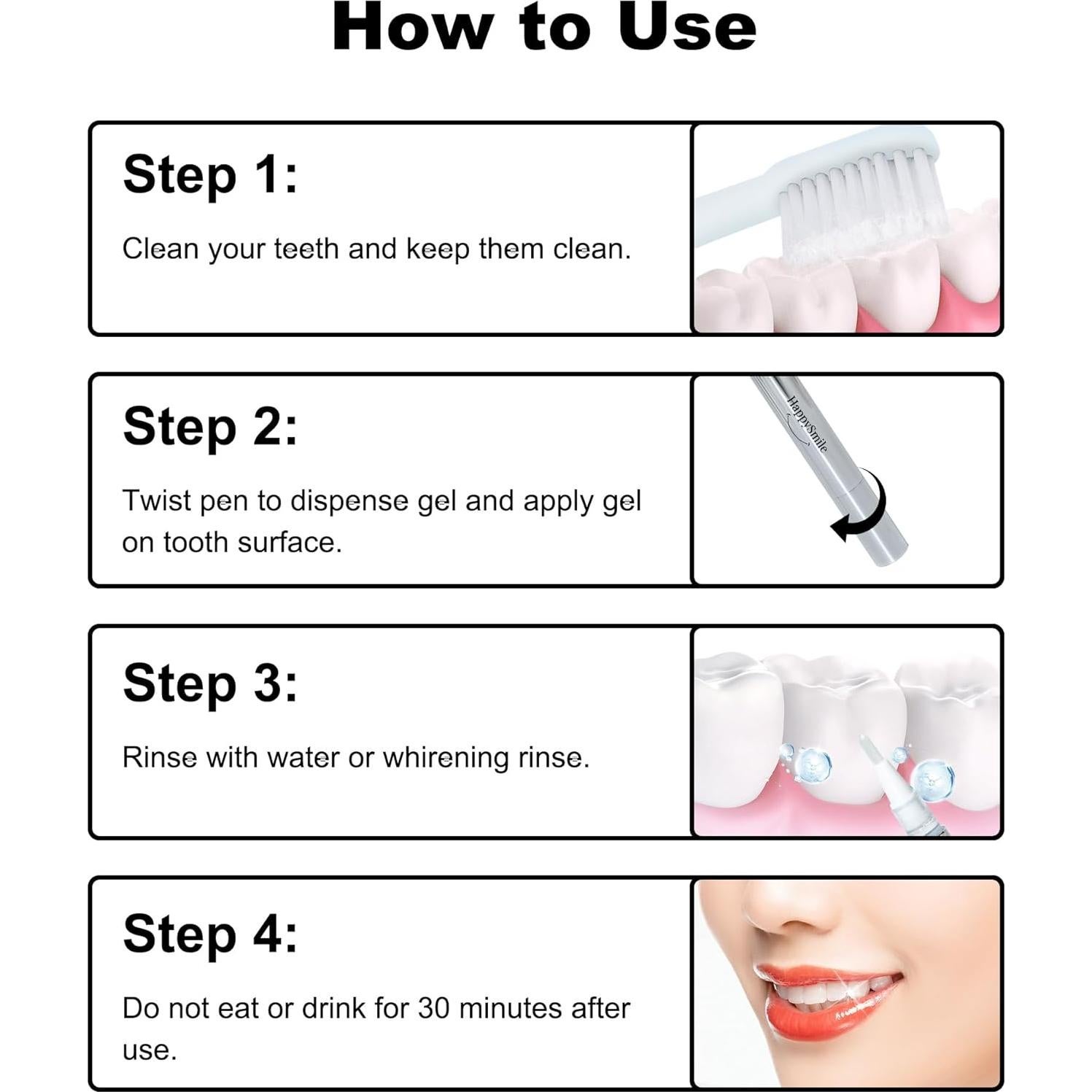 How to Use

Step 1:

Clean your teeth and keep them clean.

Step 2:

Twist pen to dispense gel and apply gel on tooth surface.

HappySmile

Step 3:

Rinse with water or whirening rinse.

Step 4:

Do not eat or drink for 30 minutes after use.