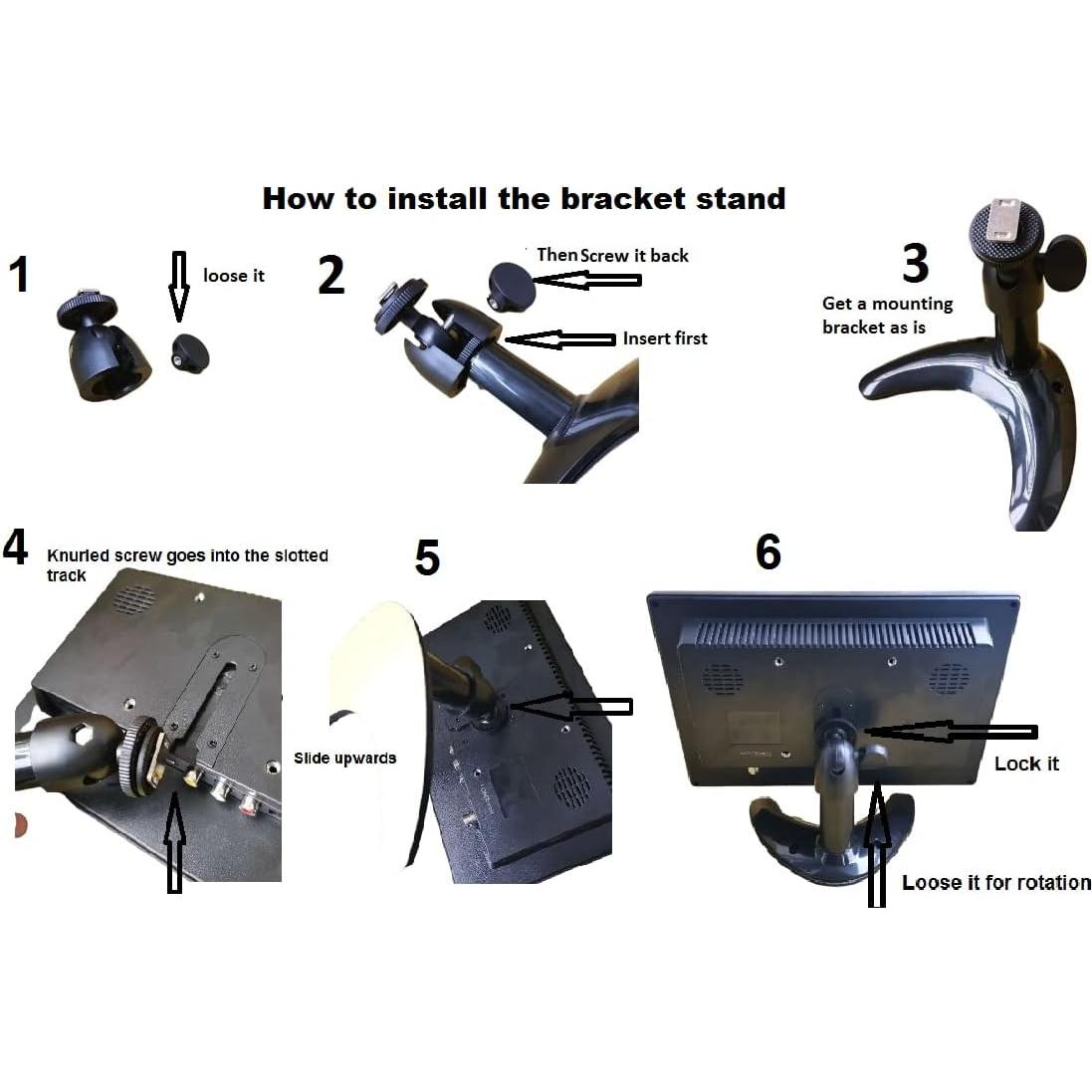 How to install the bracket stand

1

loose it

2

Then Screw it back

Insert first

3

Get a mounting bracket as is

4

Knurled screw goes into the slotted track

5

Slide upwards

6

Lock it

Loose it for rotation