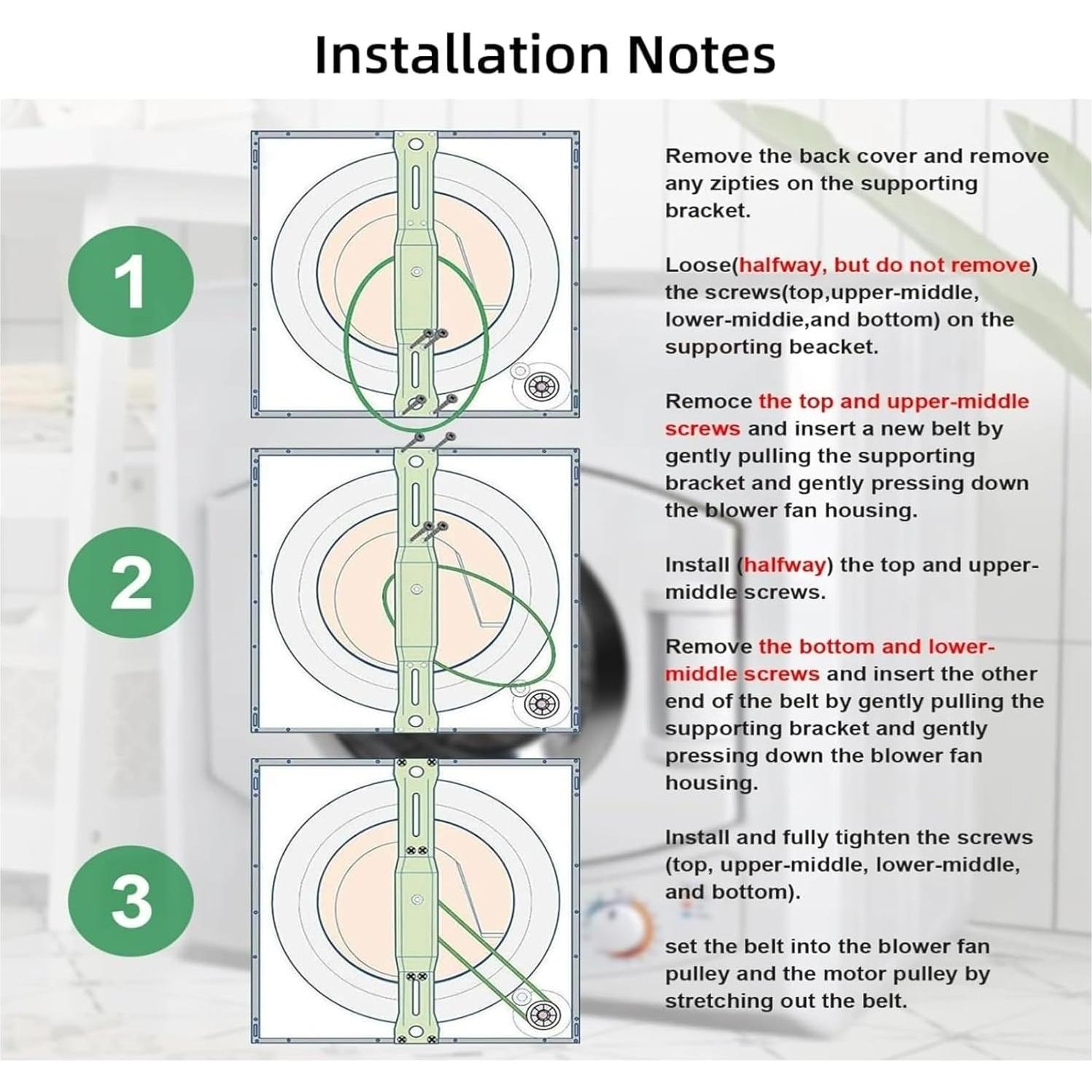 Installation Notes

1

2

3

Remove the back cover and remove any zipties on the supporting bracket.

Loose(halfway, but do not remove) the screws(top,upper-middle, lower-middie,and bottom) on the supporting beacket.

Remoce the top and upper-middle screws and insert a new belt by gently pulling the supporting bracket and gently pressing down the blower fan housing.

Install (halfway) the top and upper-middle screws.

Remove the bottom and lower-middle screws and insert the other end of the belt by gently pulling the supporting bracket and gently pressing down the blower fan housing.

Install and fully tighten the screws (top, upper-middle, lower-middle, and bottom).

set the belt into the blower fan pulley and the motor pulley by stretching out the belt.