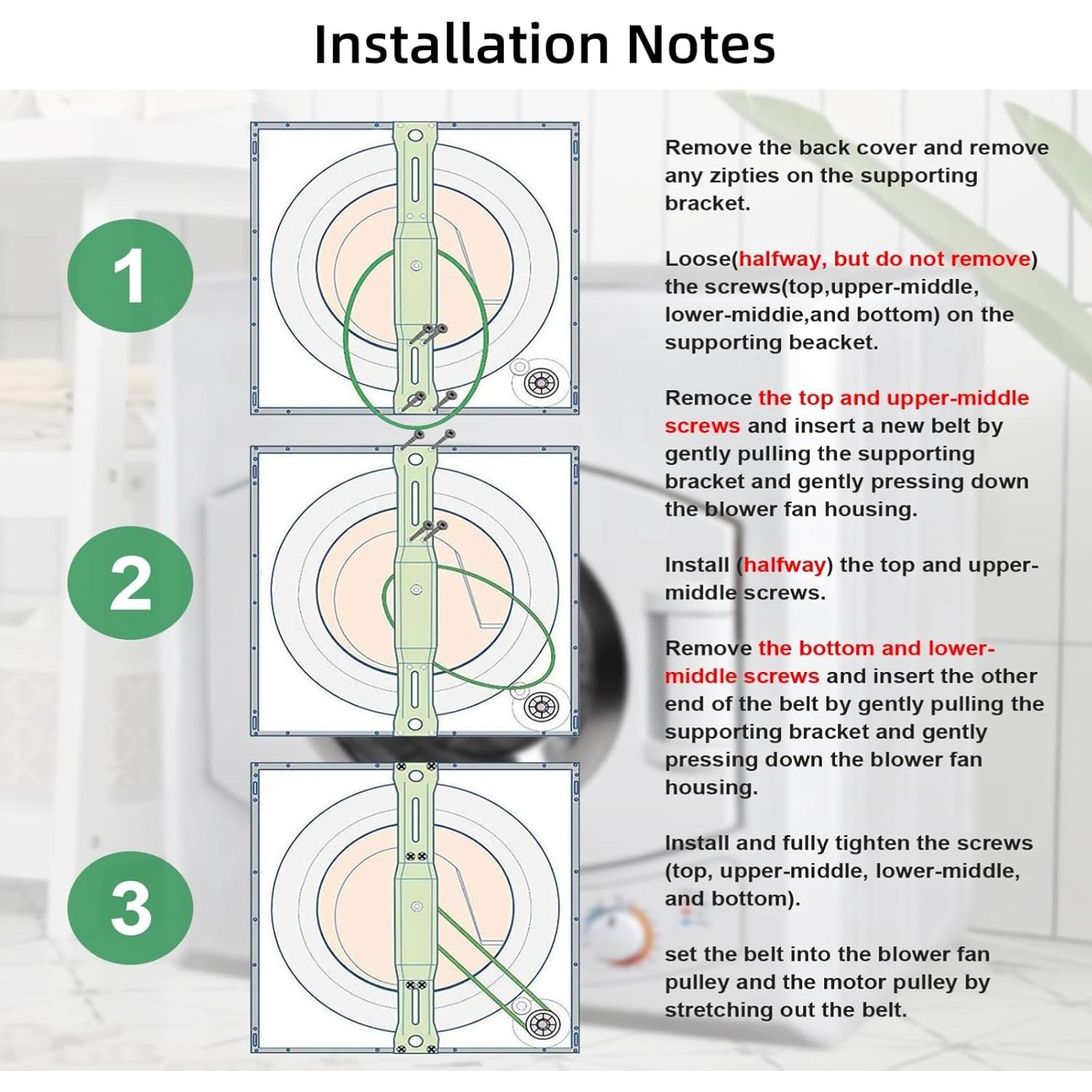 Installation Notes

1

2

3

Remove the back cover and remove any zipties on the supporting bracket.

Loose(halfway, but do not remove) the screws(top,upper-middle, lower-middie,and bottom) on the supporting beacket.

Remoce the top and upper-middle screws and insert a new belt by gently pulling the supporting bracket and gently pressing down the blower fan housing.

Install (halfway) the top and upper-middle screws.

Remove the bottom and lower-middle screws and insert the other end of the belt by gently pulling the supporting bracket and gently pressing down the blower fan housing.

Install and fully tighten the screws (top, upper-middle, lower-middle, and bottom).

set the belt into the blower fan pulley and the motor pulley by stretching out the belt.