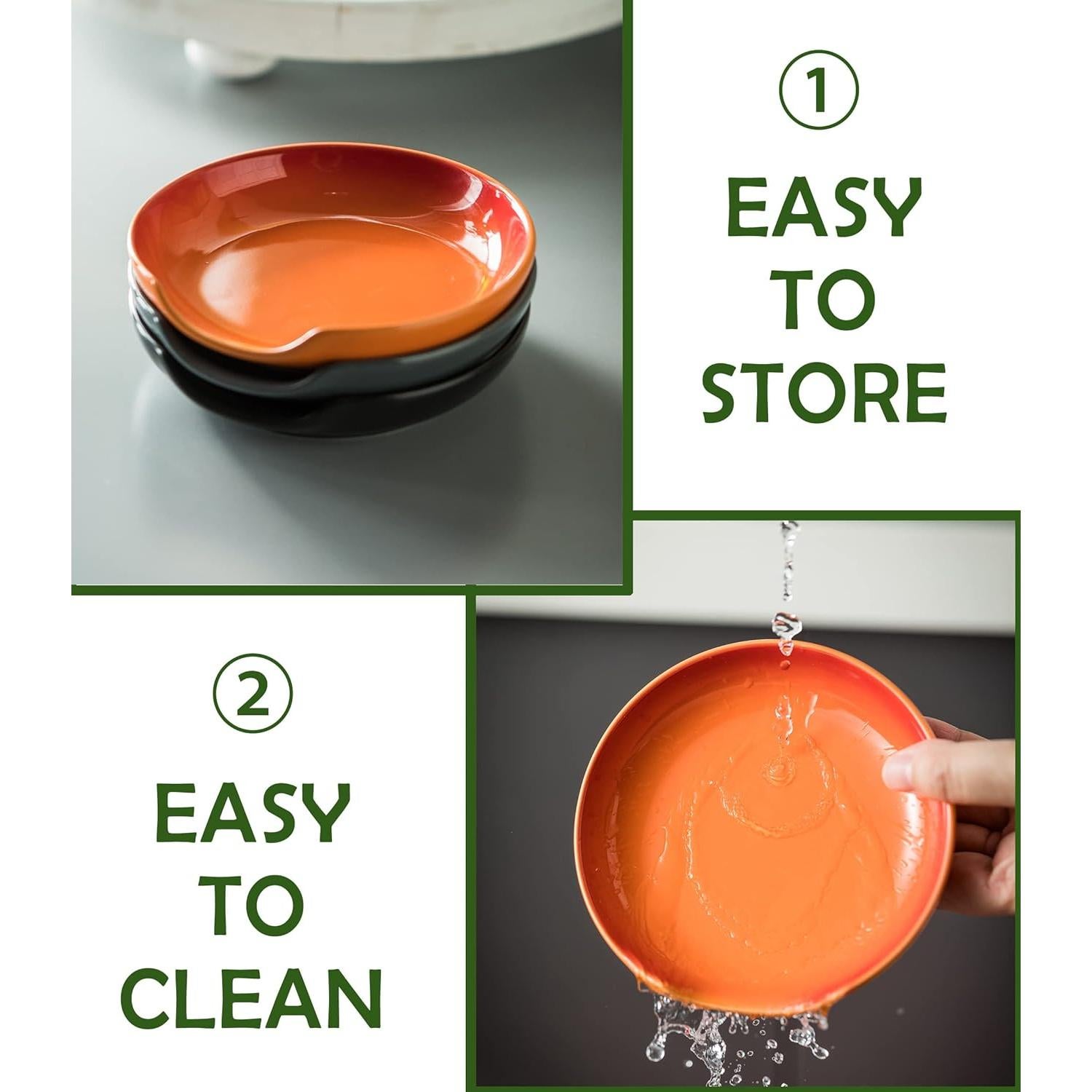 ①

EASY TO STORE

②

EASY TO CLEAN