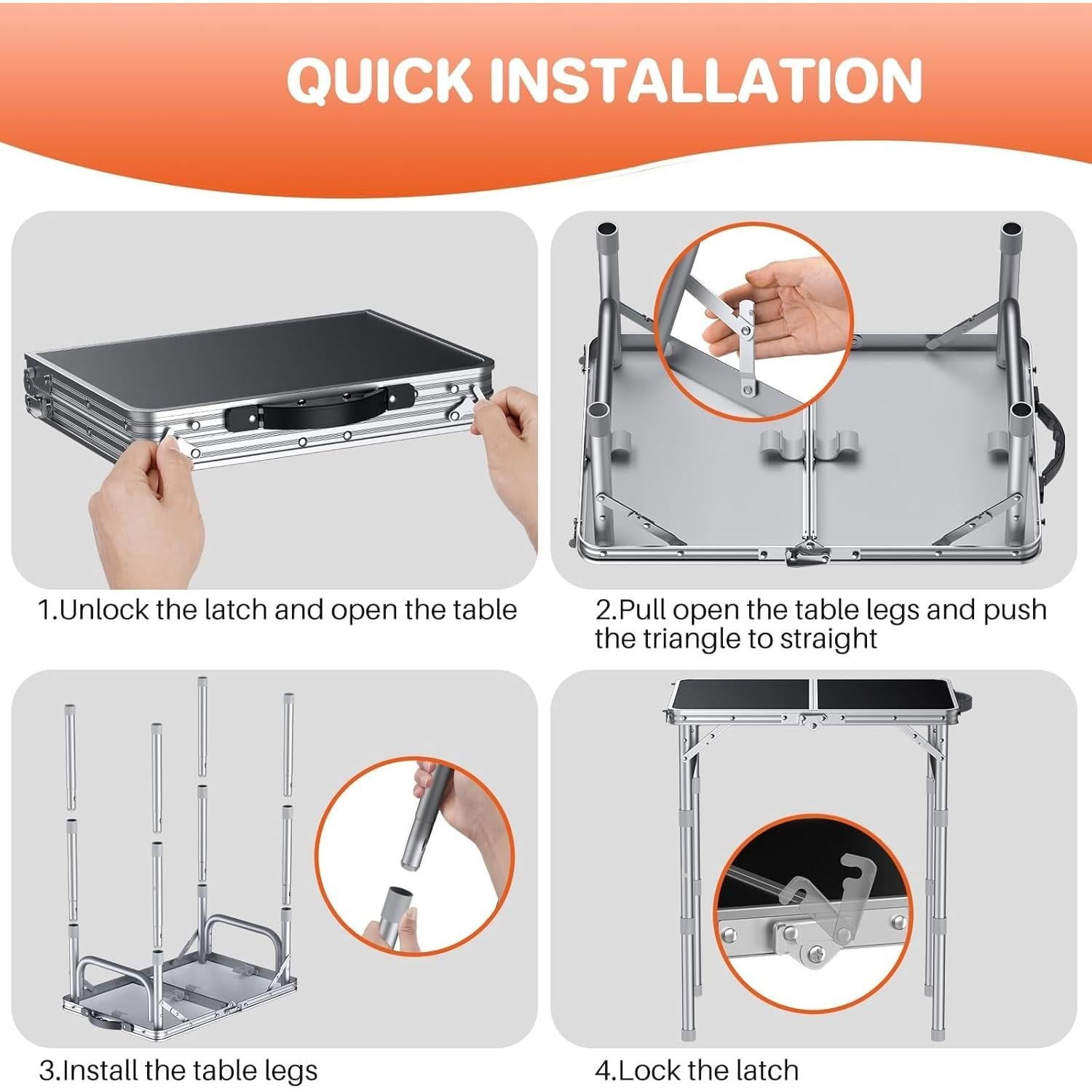 QUICK INSTALLATION

1.Unlock the latch and open the table

2.Pull open the table legs and push the triangle to straight

3.Install the table legs

4.Lock the latch