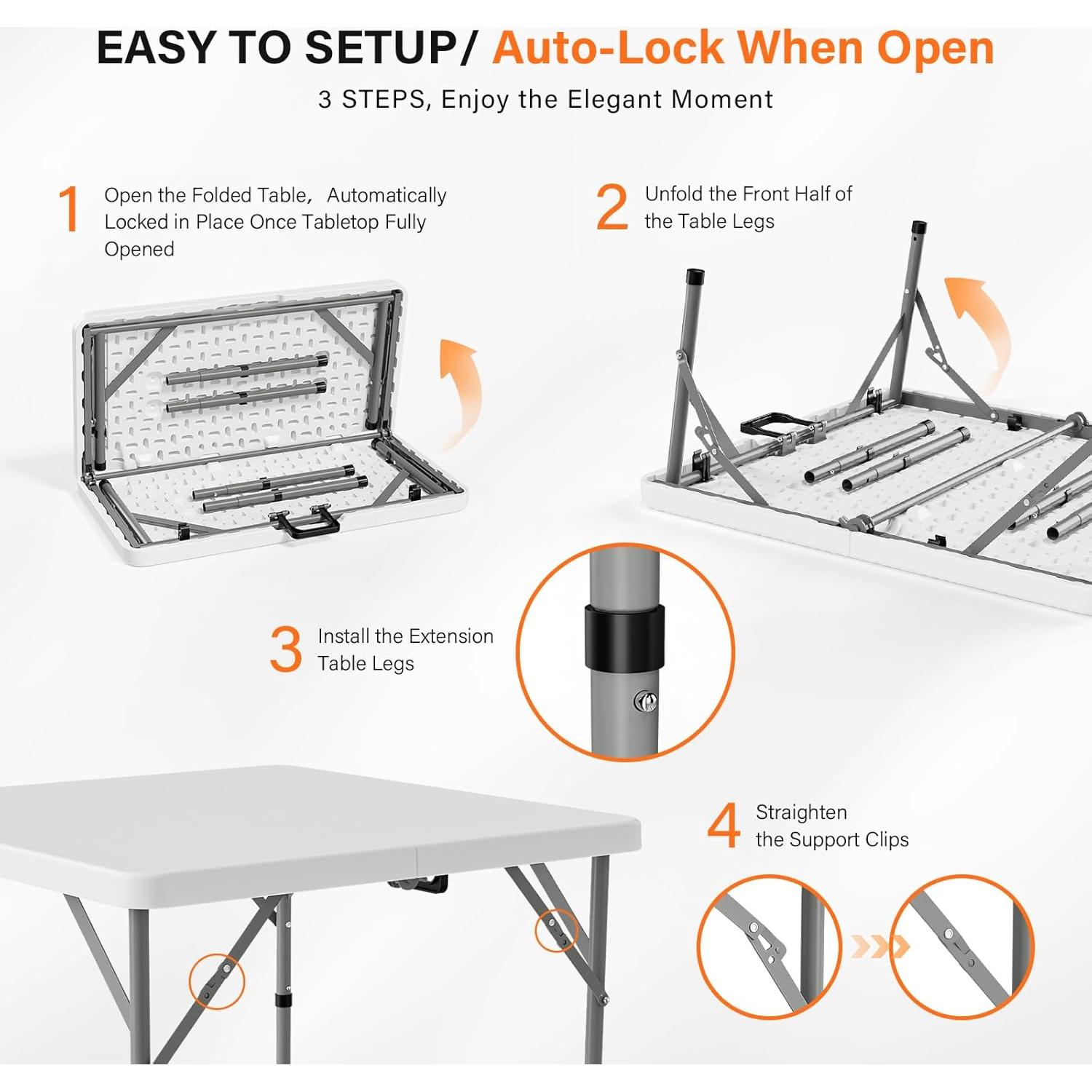 EASY TO SETUP/ Auto-Lock When Open

3 STEPS, Enjoy the Elegant Moment

1 Open the Folded Table，Automatically Locked in Place Once Tabletop Fully Opened

2 Unfold the Front Half of the Table Legs

3 Install the Extension Table Legs

4 Straighten the Support Clips