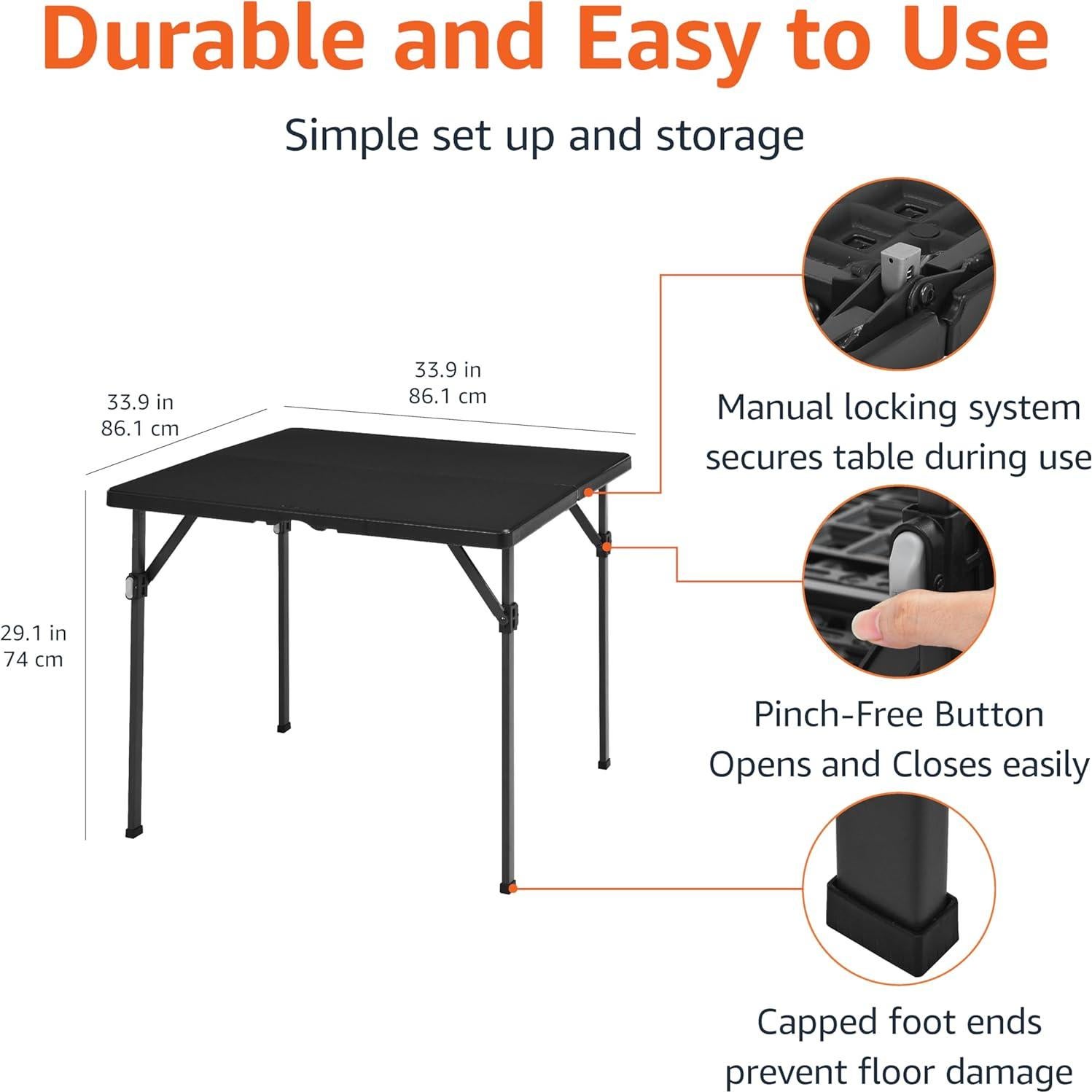 Durable and Easy to Use

Simple set up and storage

33.9 in
86.1 cm

33.9 in
86.1 cm

29.1 in
74 cm

Manual locking system secures table during use

Pinch-Free Button Opens and Closes easily

Capped foot ends prevent floor damage