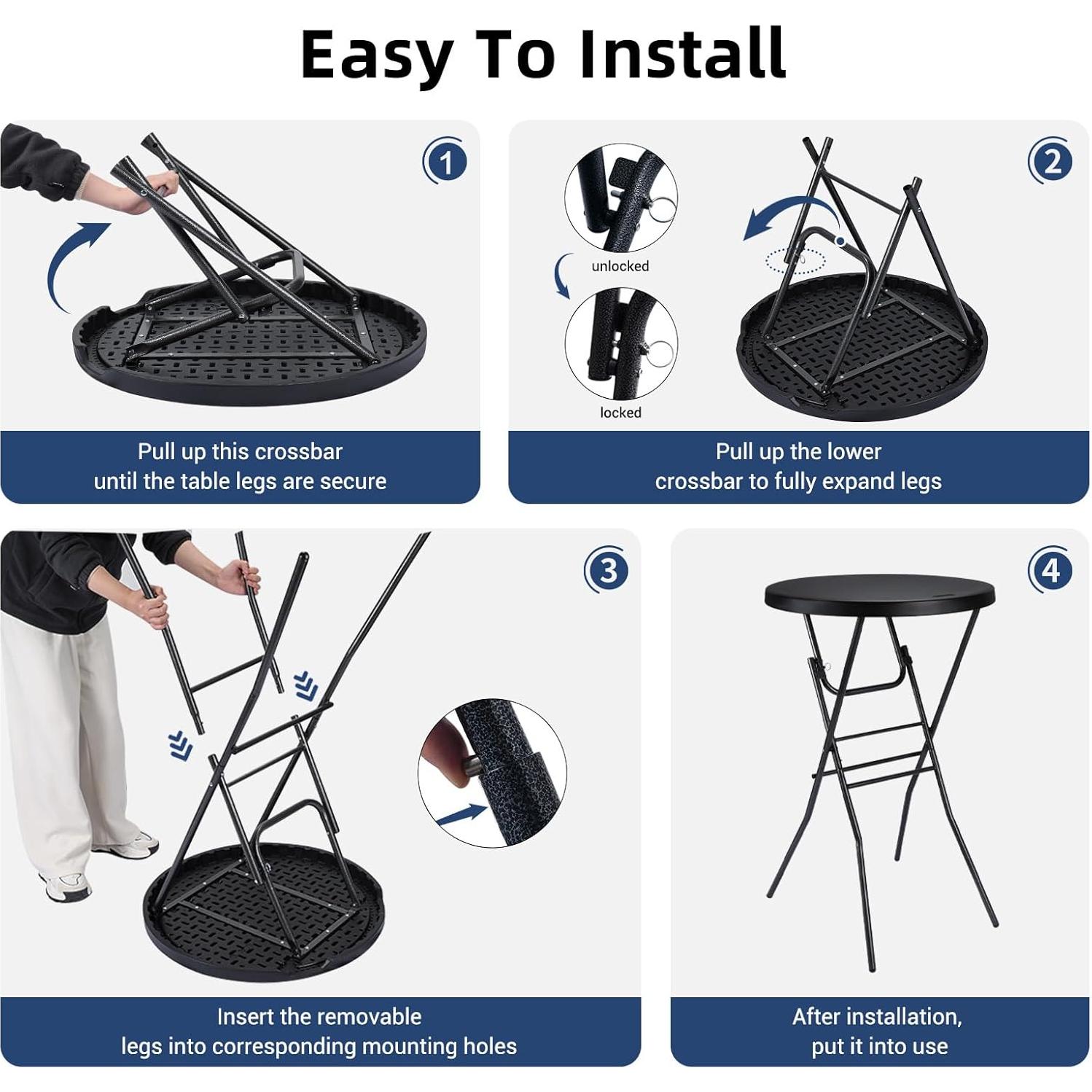 Easy To Install

1

Pull up this crossbar until the table legs are secure

2

unlocked

locked

Pull up the lower crossbar to fully expand legs

3

Insert the removable legs into corresponding mounting holes

4

After installation, put it into use