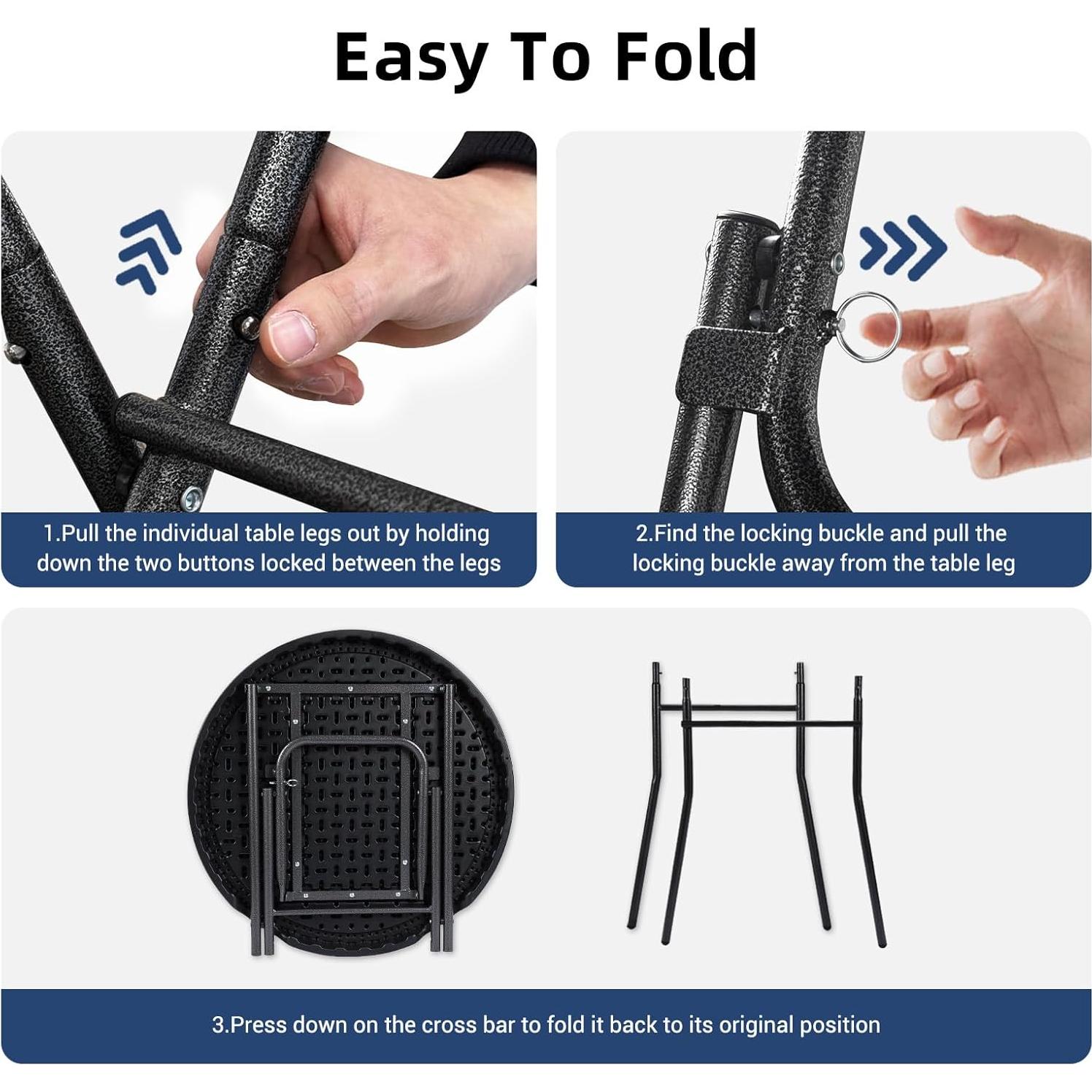 Easy To Fold

1.Pull the individual table legs out by holding down the two buttons locked between the legs

2.Find the locking buckle and pull the locking buckle away from the table leg

3.Press down on the cross bar to fold it back to its original position