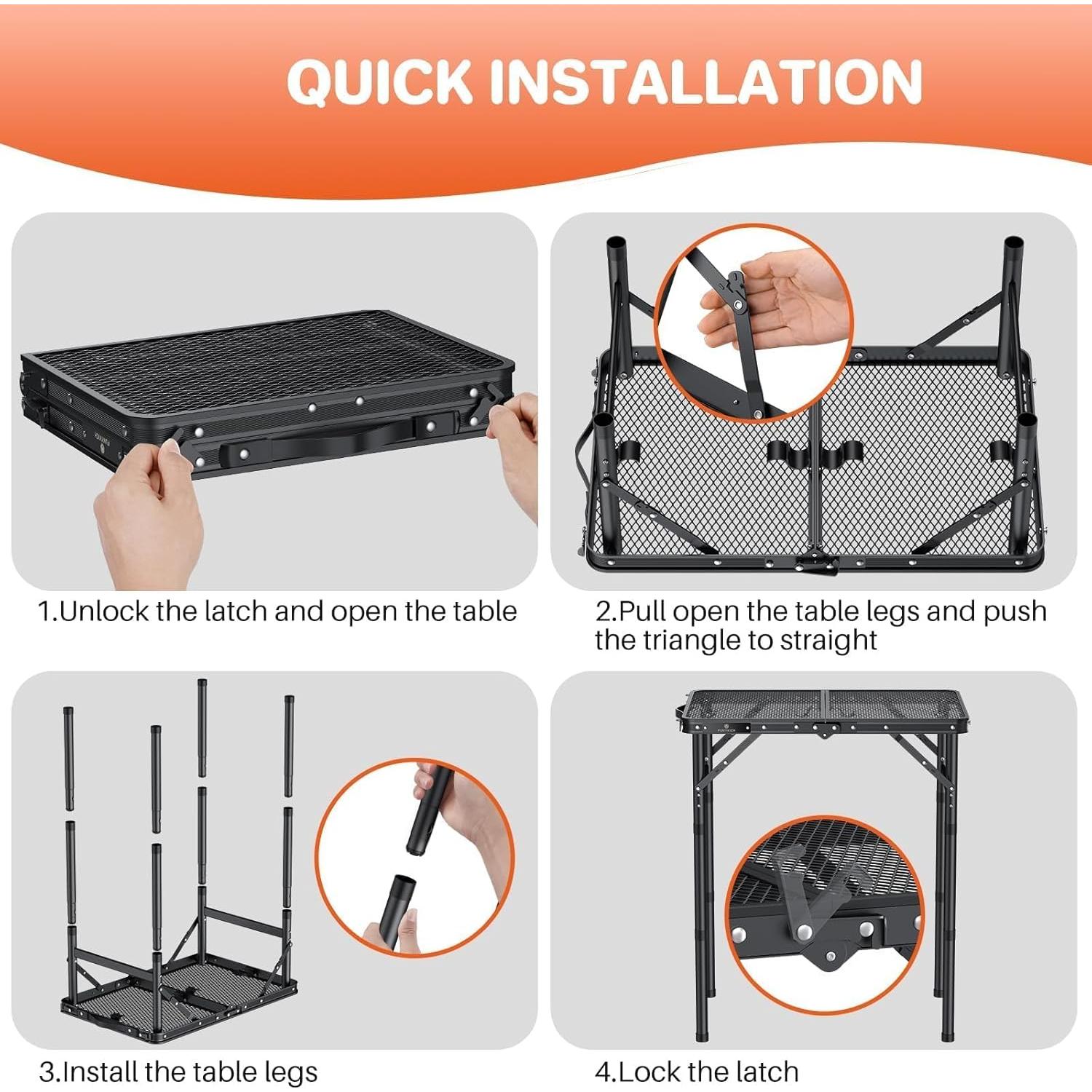 QUICK INSTALLATION

1.Unlock the latch and open the table

2.Pull open the table legs and push the triangle to straight

3.Install the table legs

4.Lock the latch