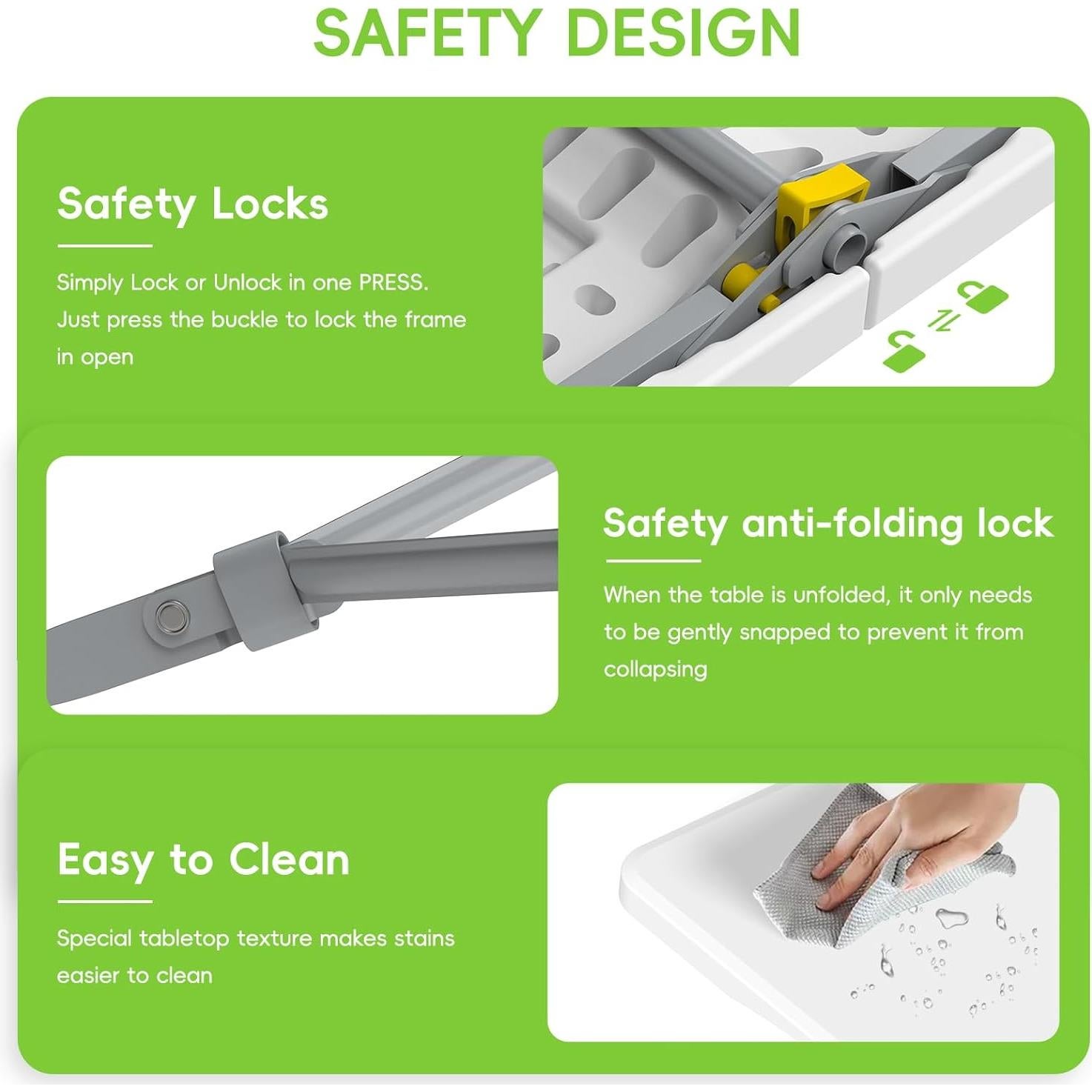 SAFETY DESIGN

Safety Locks

Simply Lock or Unlock in one PRESS. Just press the buckle to lock the frame in open

Safety anti-folding lock

When the table is unfolded, it only needs to be gently snapped to prevent it from collapsing

Easy to Clean

Special tabletop texture makes stains easier to clean