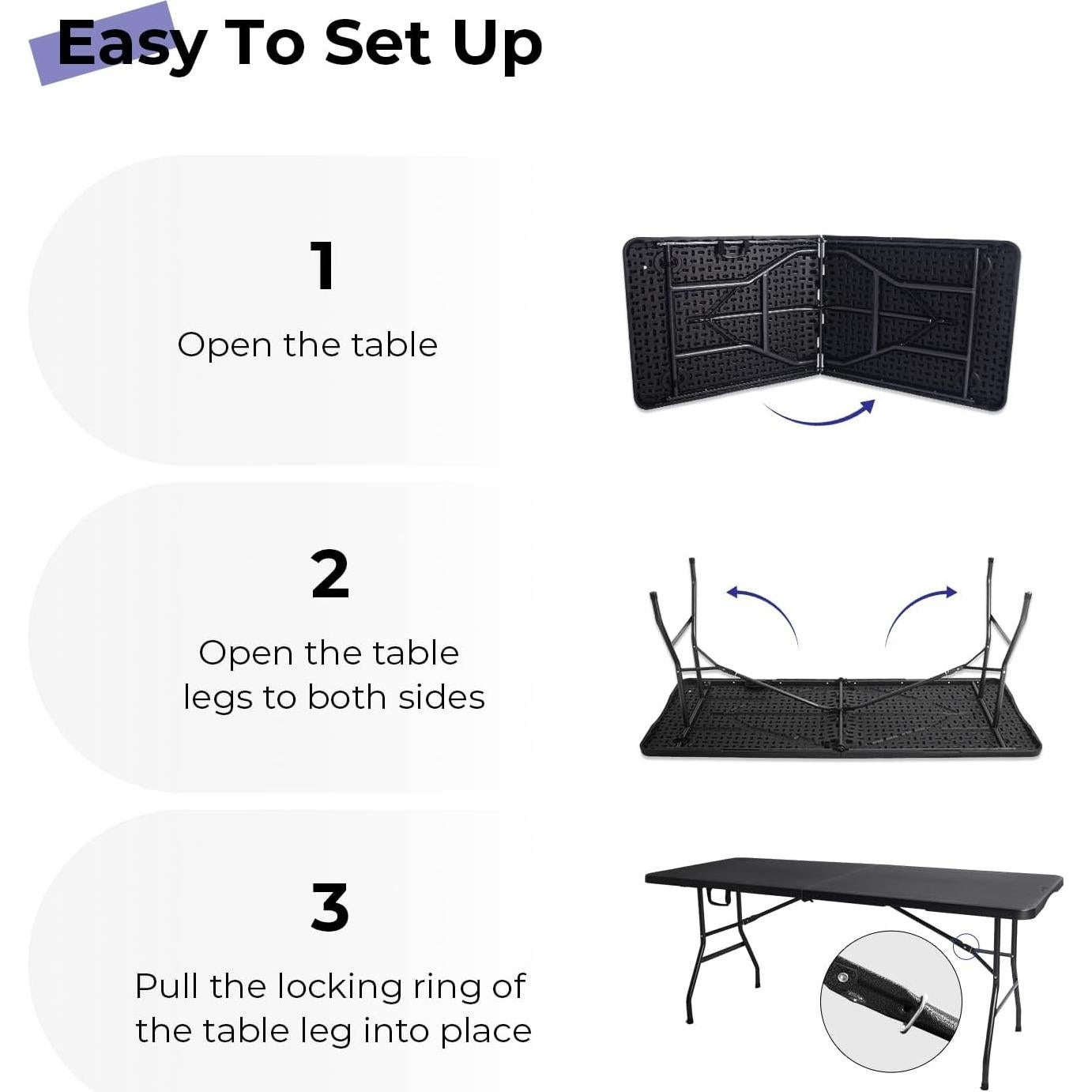 Easy To Set Up

1

Open the table

2

Open the table legs to both sides

3

Pull the locking ring of the table leg into place