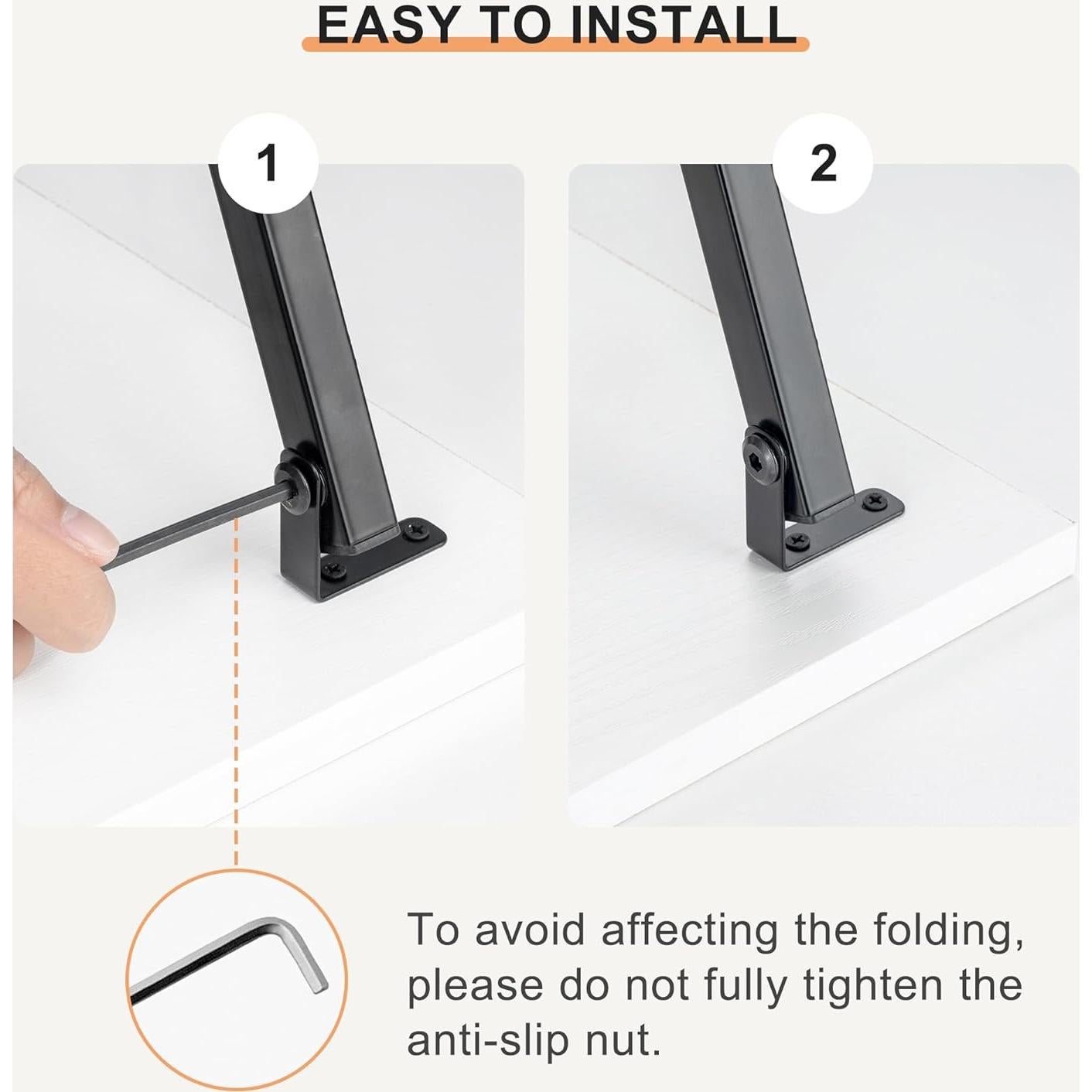 EASY TO INSTALL

1

2

To avoid affecting the folding, please do not fully tighten the anti-slip nut.