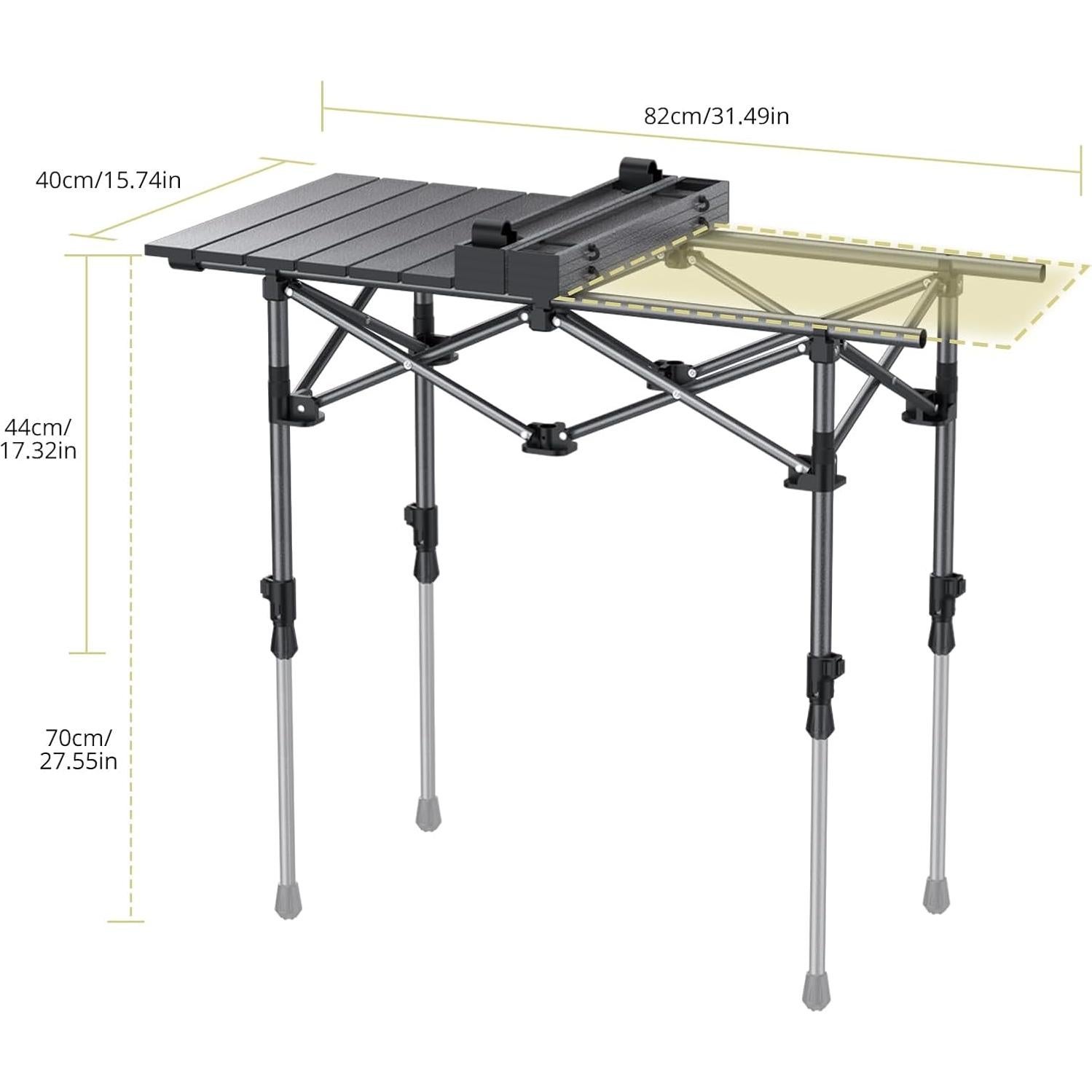 82cm/31.49in

40cm/15.74in

44cm/
17.32in

70cm/
27.55in