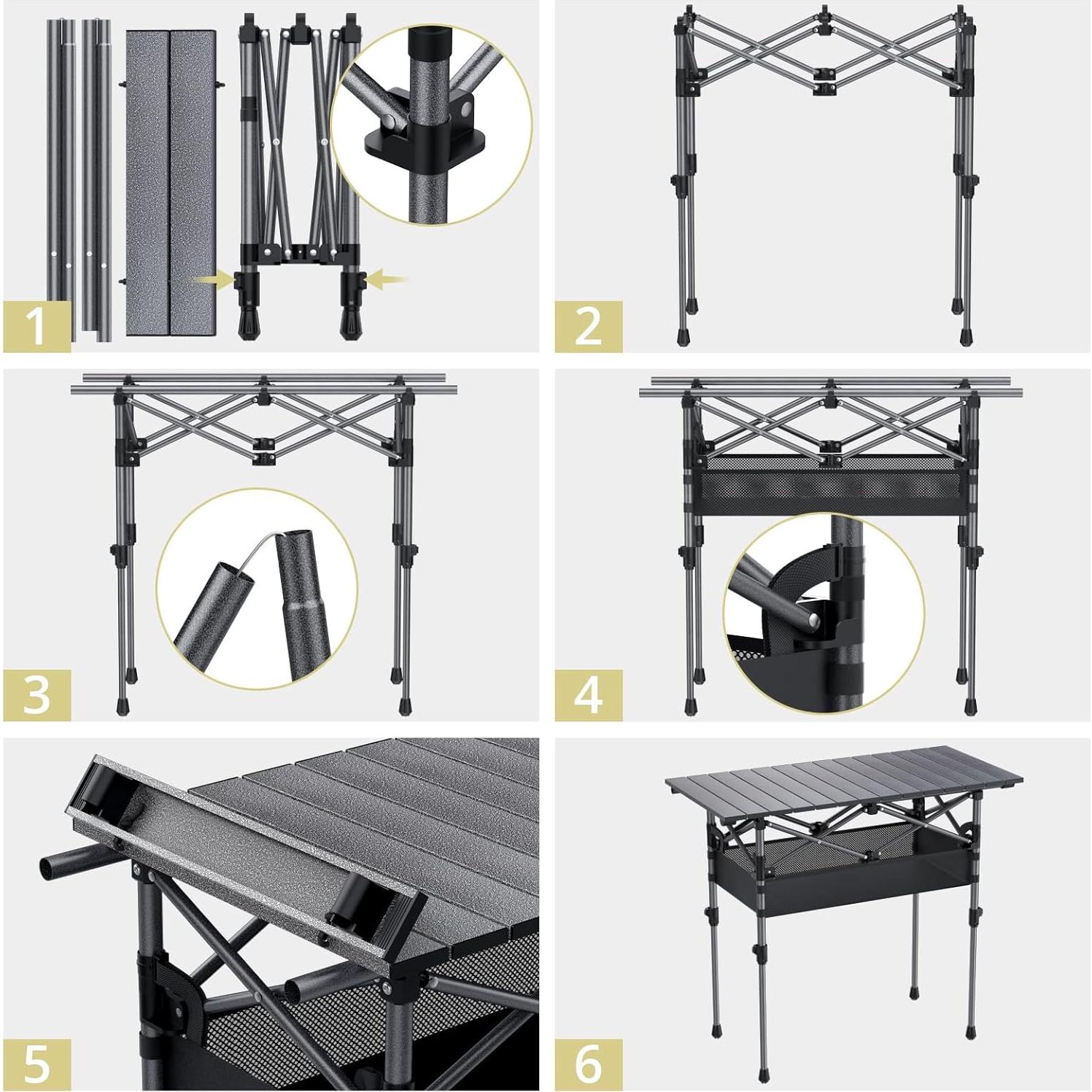 1

2

3

4

5

6