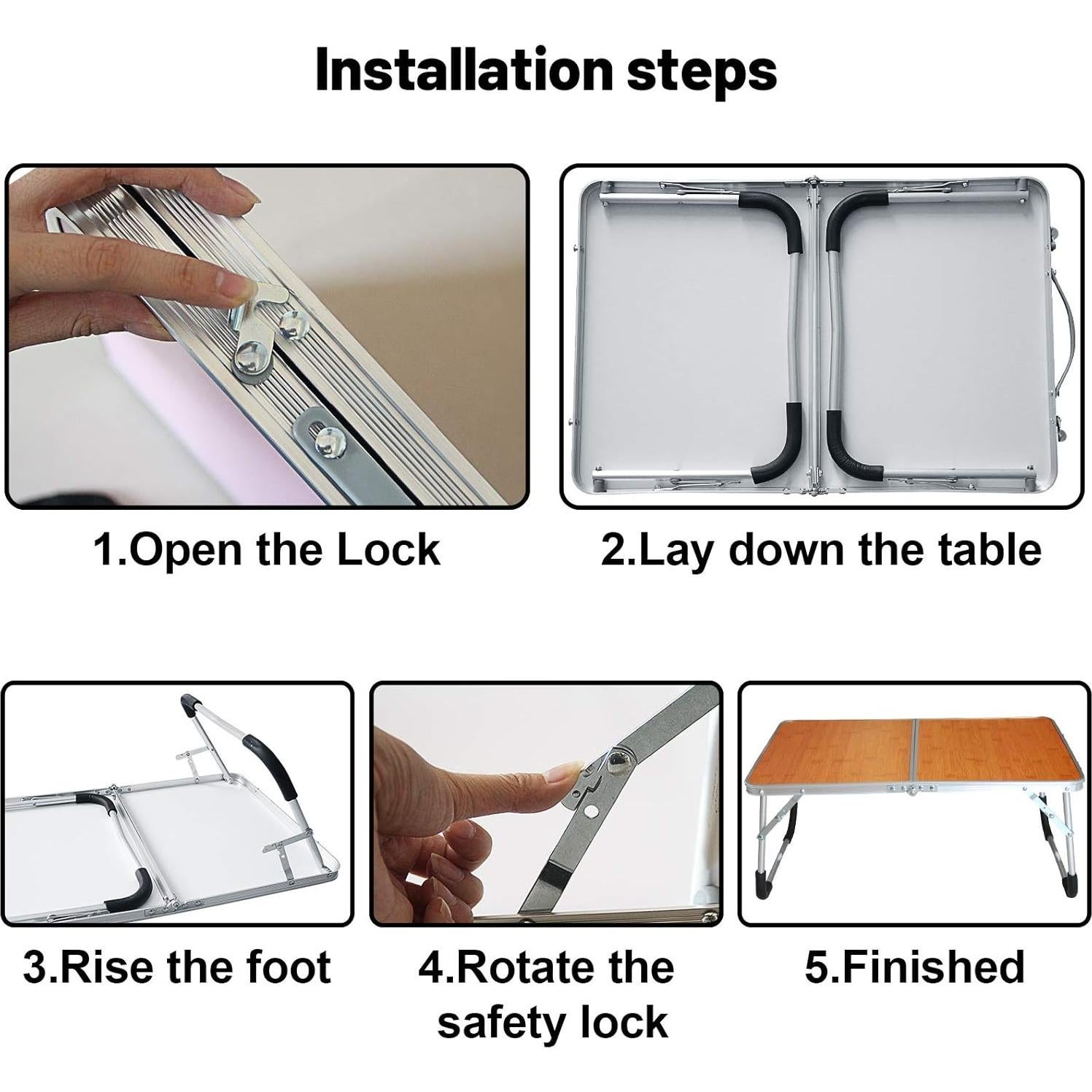 Installation steps

1.Open the Lock

2.Lay down the table

3.Rise the foot

4.Rotate the safety lock

5.Finished