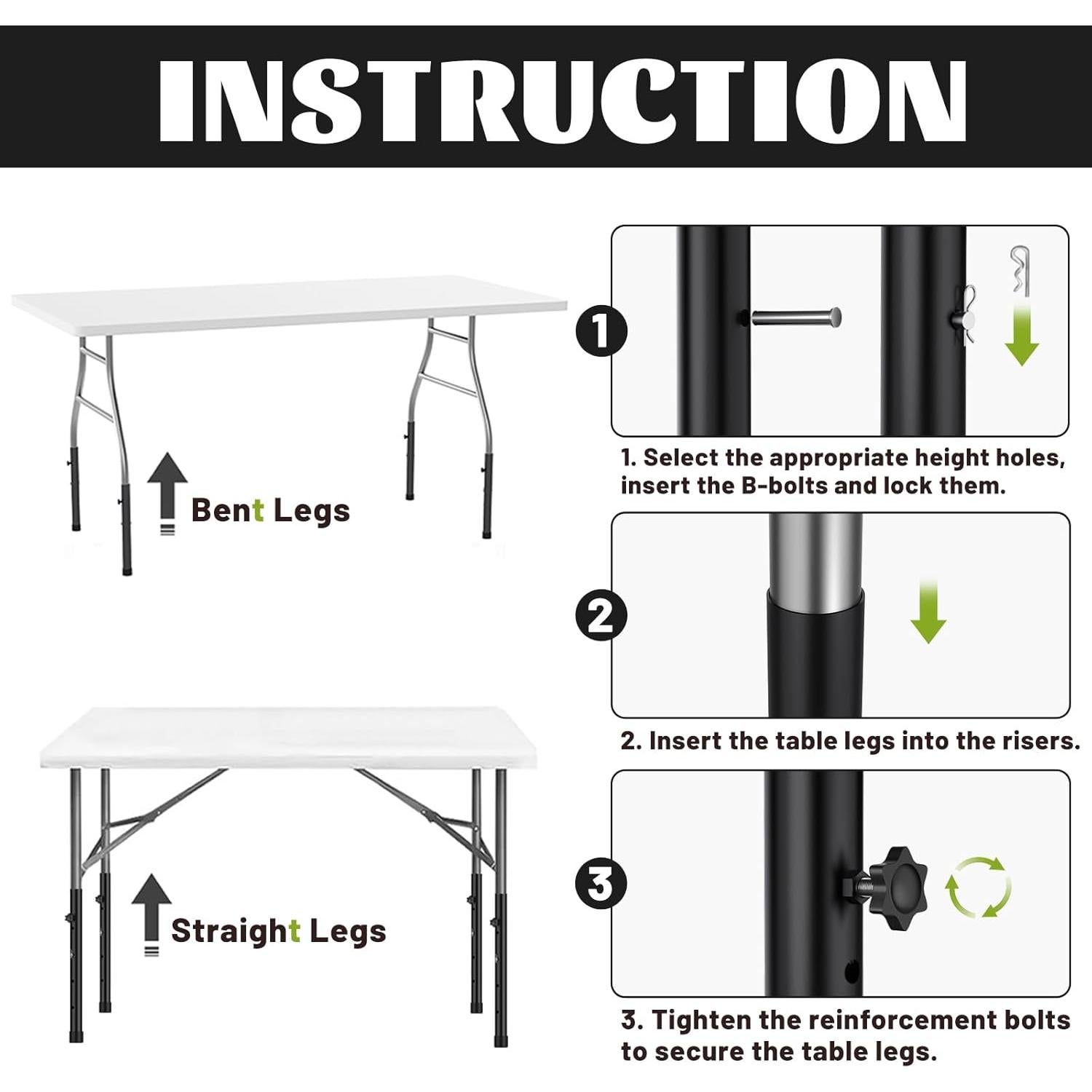 INSTRUCTION

Bent Legs

Straight Legs

1

1. Select the appropriate height holes, insert the B-bolts and lock them.

2

2. Insert the table legs into the risers.

3

3. Tighten the reinforcement bolts to secure the table legs.