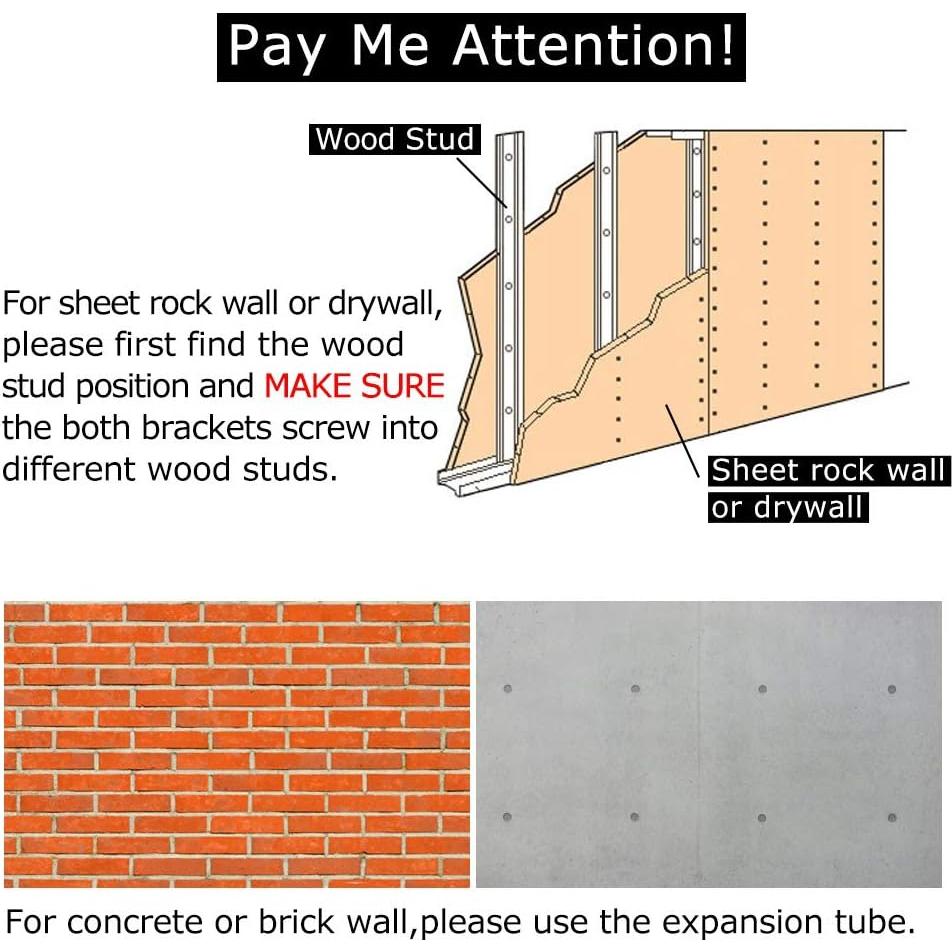 Pay Me Attention!

Wood Stud

For sheet rock wall or drywall, please first find the wood stud position and MAKE SURE the both brackets screw into different wood studs.

Sheet rock wall or drywall

For concrete or brick wall,please use the expansion tube.