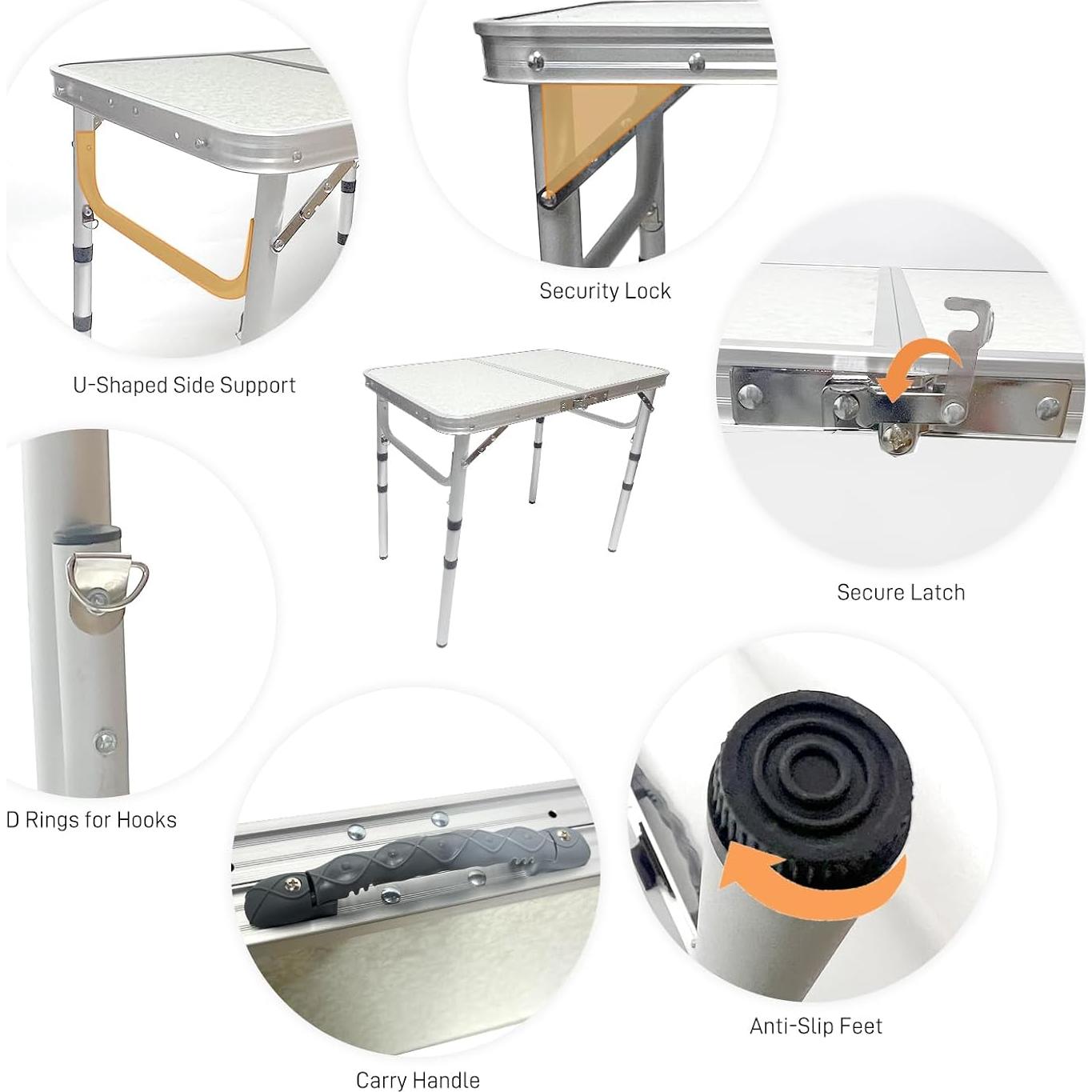 Security Lock

U-Shaped Side Support

Secure Latch

D Rings for Hooks

Anti-Slip Feet

Carry Handle