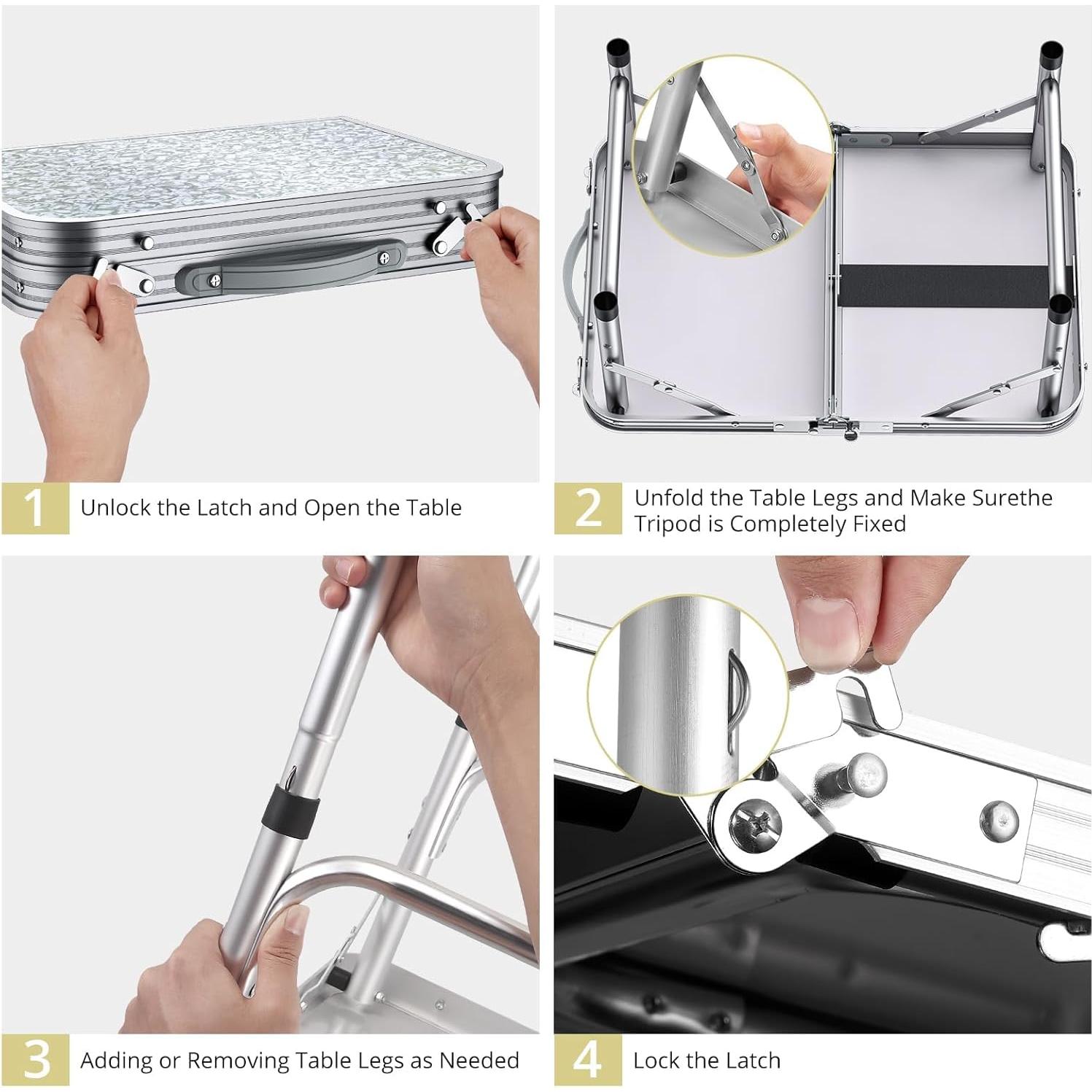 1 Unlock the Latch and Open the Table

2 Unfold the Table Legs and Make Surethe Tripod is Completely Fixed

3 Adding or Removing Table Legs as Needed

4 Lock the Latch