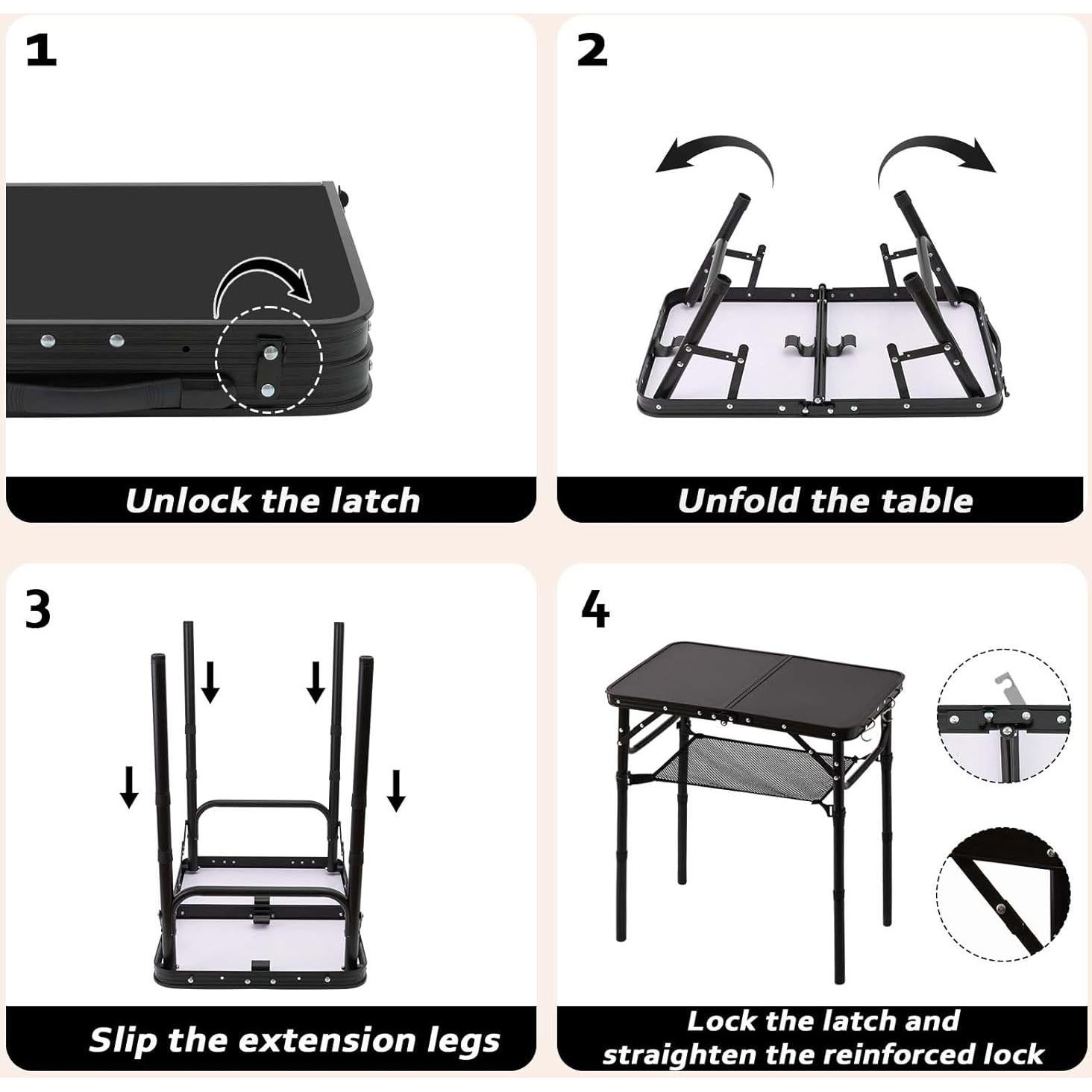 1

Unlock the latch

2

Unfold the table

3

Slip the extension legs

4

Lock the latch and straighten the reinforced lock