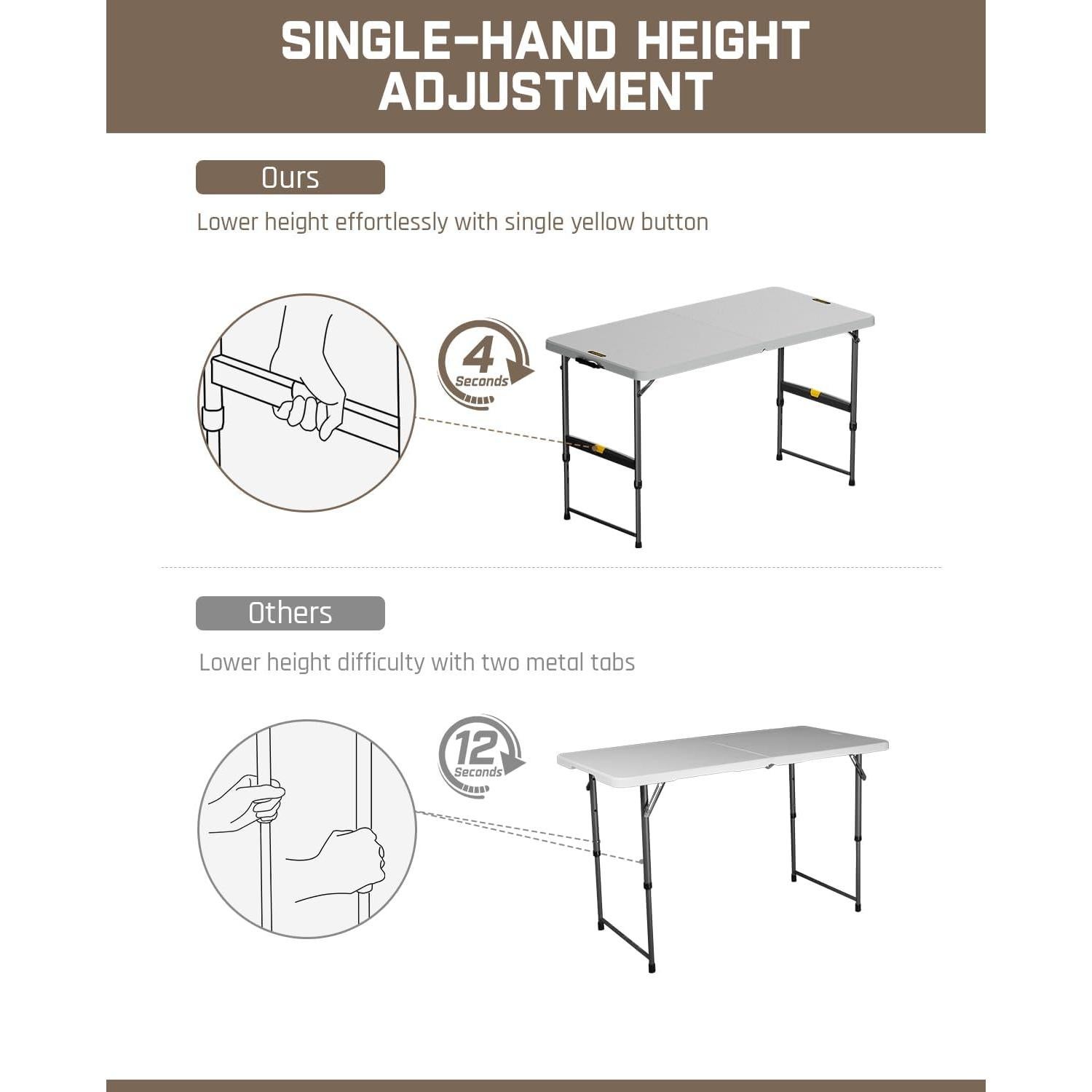 SINGLE-HAND HEIGHT ADJUSTMENT

Ours

Lower height effortlessly with single yellow button

4
Seconds

Others

Lower height difficulty with two metal tabs

12
Seconds