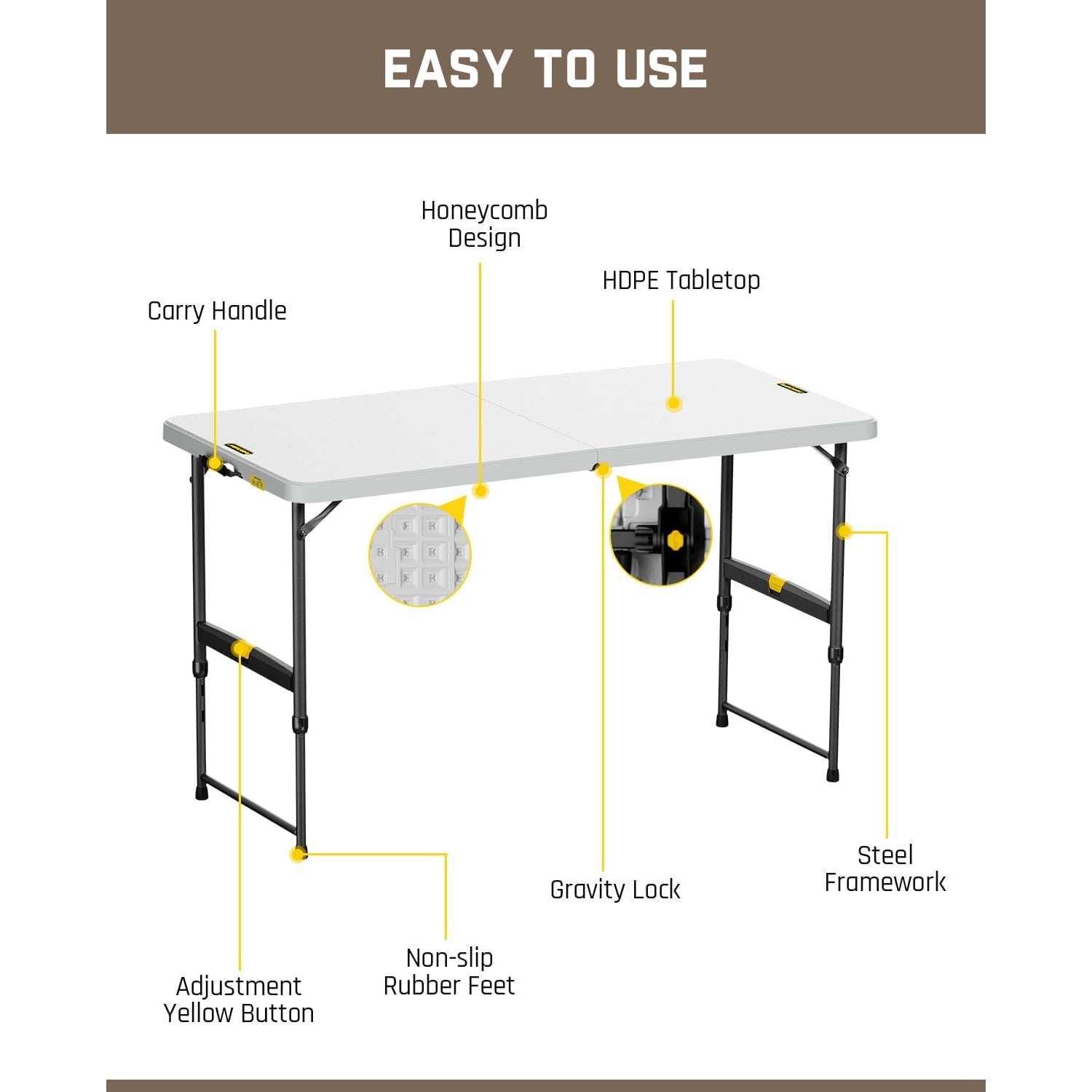 EASY TO USE

Honeycomb Design

HDPE Tabletop

Carry Handle

Steel Framework

Gravity Lock

Non-slip Rubber Feet

Adjustment Yellow Button