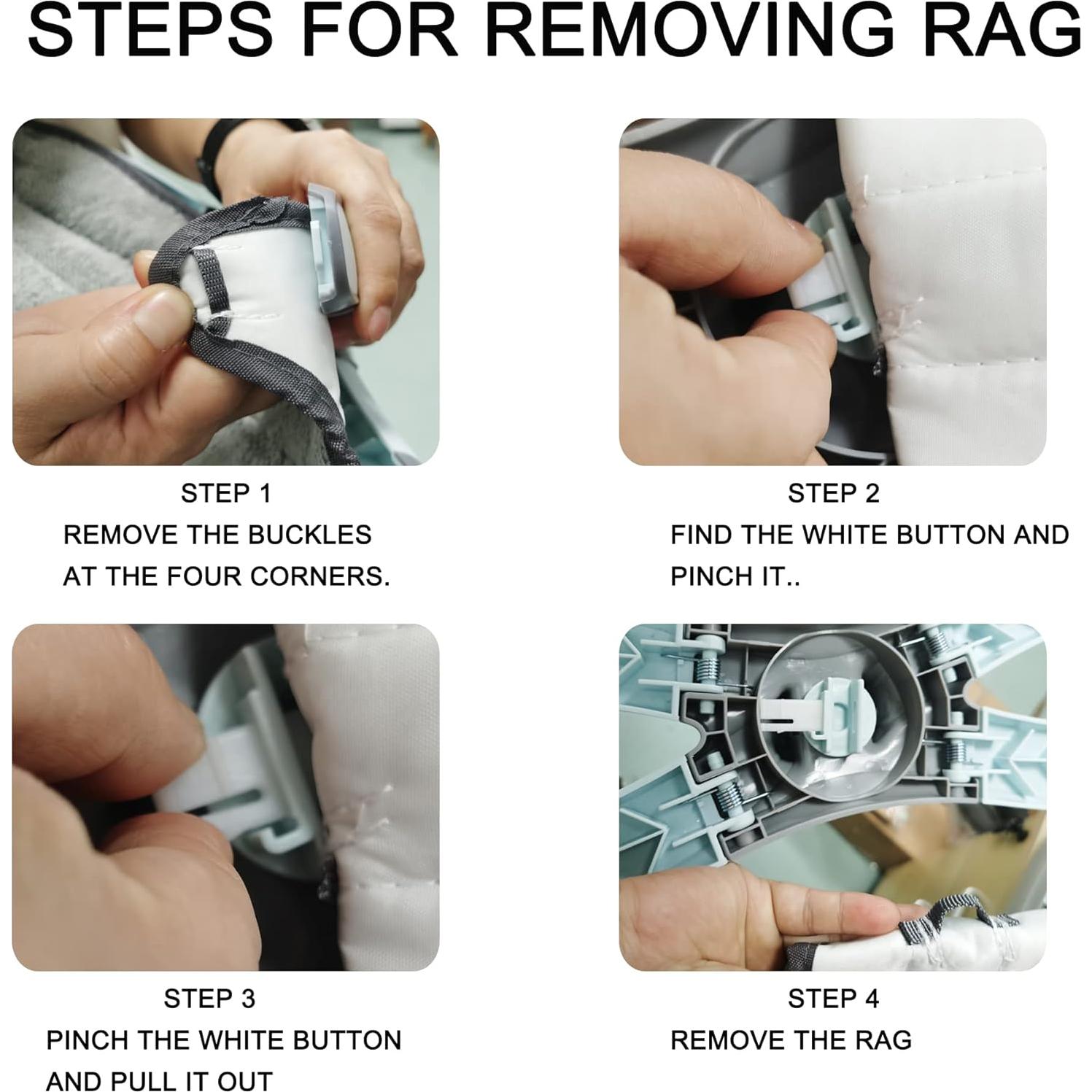 STEPS FOR REMOVING RAG

STEP 1
REMOVE THE BUCKLES AT THE FOUR CORNERS.

STEP 2
FIND THE WHITE BUTTON AND PINCH IT..

STEP 3
PINCH THE WHITE BUTTON AND PULL IT OUT

STEP 4
REMOVE THE RAG