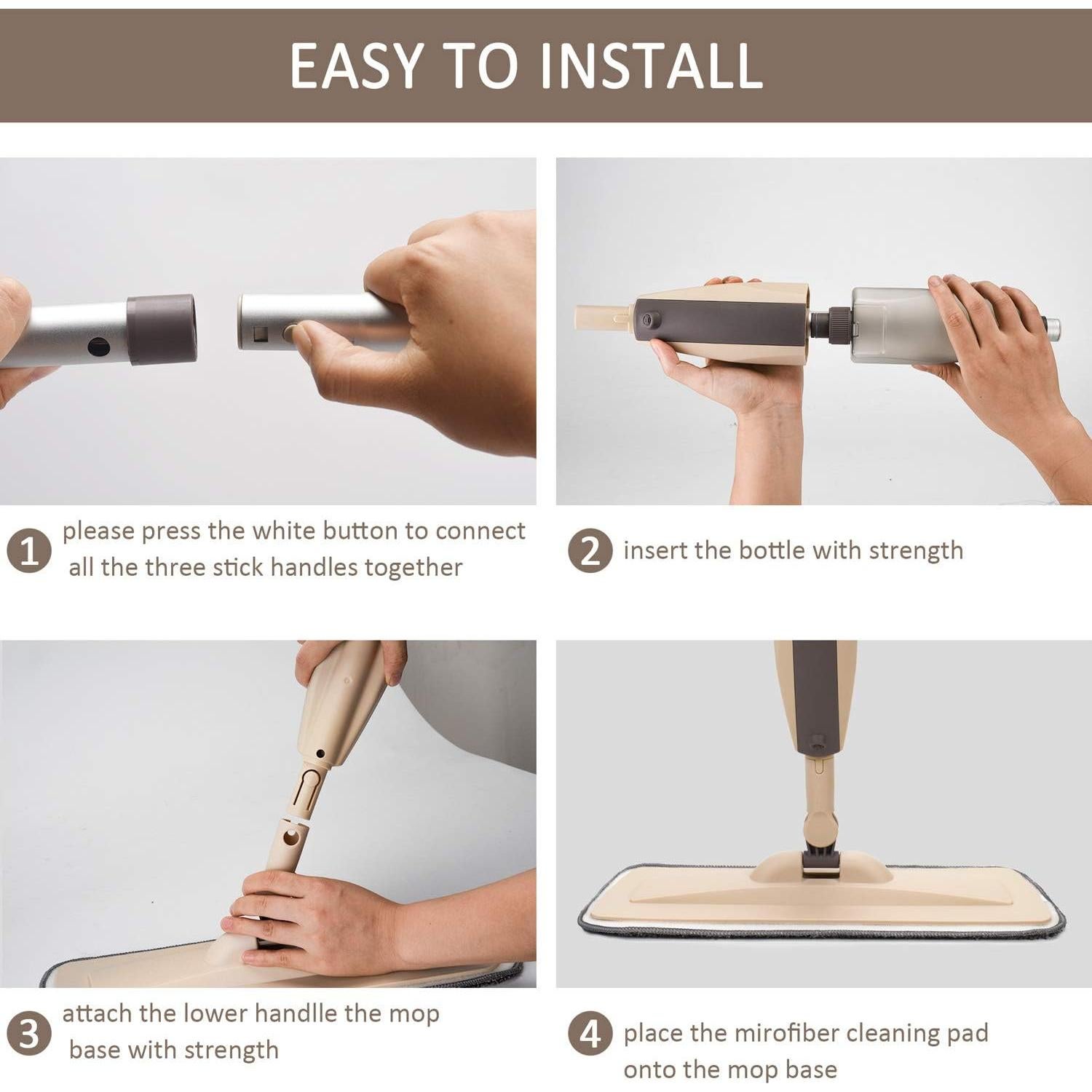 EASY TO INSTALL

1 please press the white button to connect all the three stick handles together

2 insert the bottle with strength

3 attach the lower handlle the mop base with strength

4 place the mirofiber cleaning pad onto the mop base