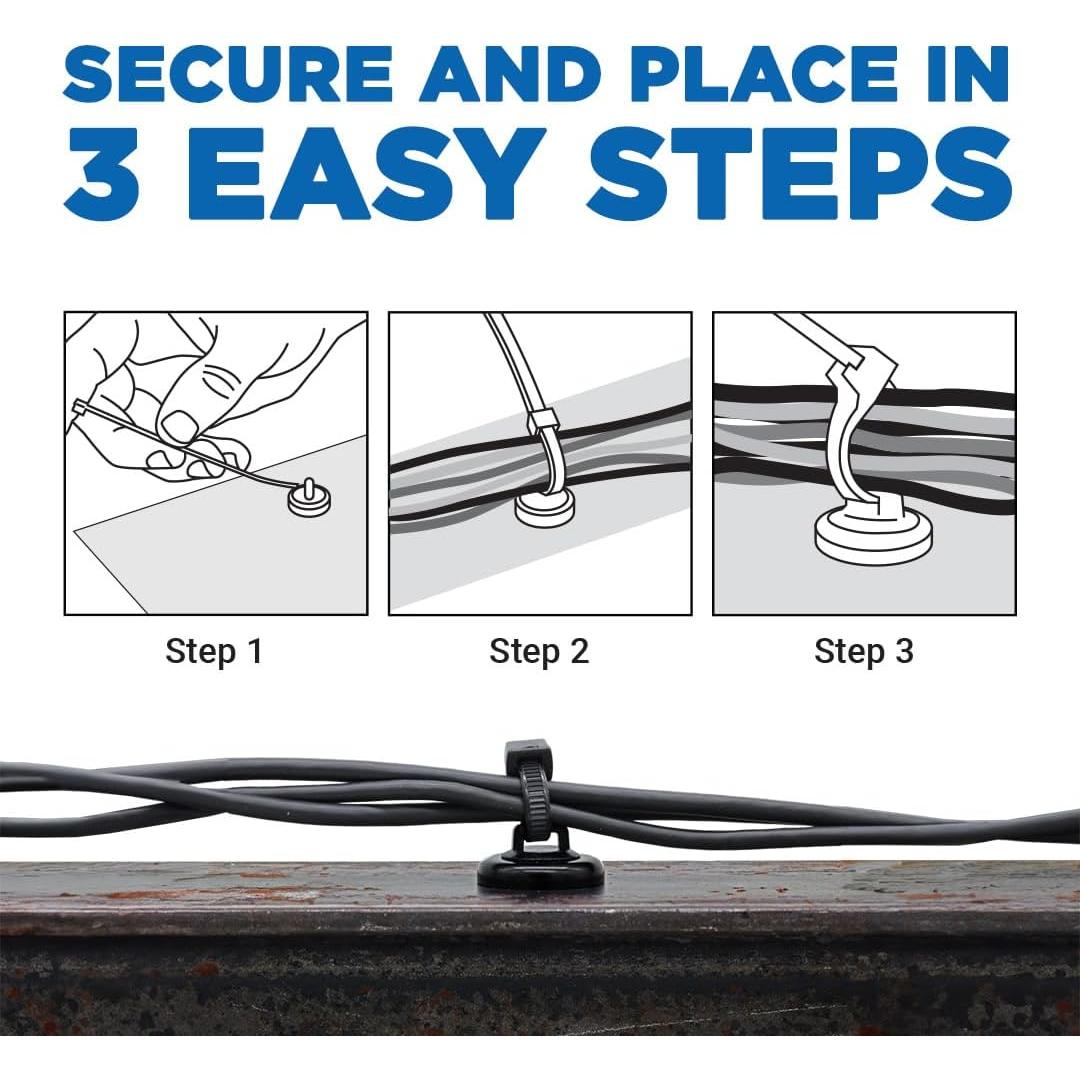 SECURE AND PLACE IN 3 EASY STEPS

Step 1

Step 2

Step 3